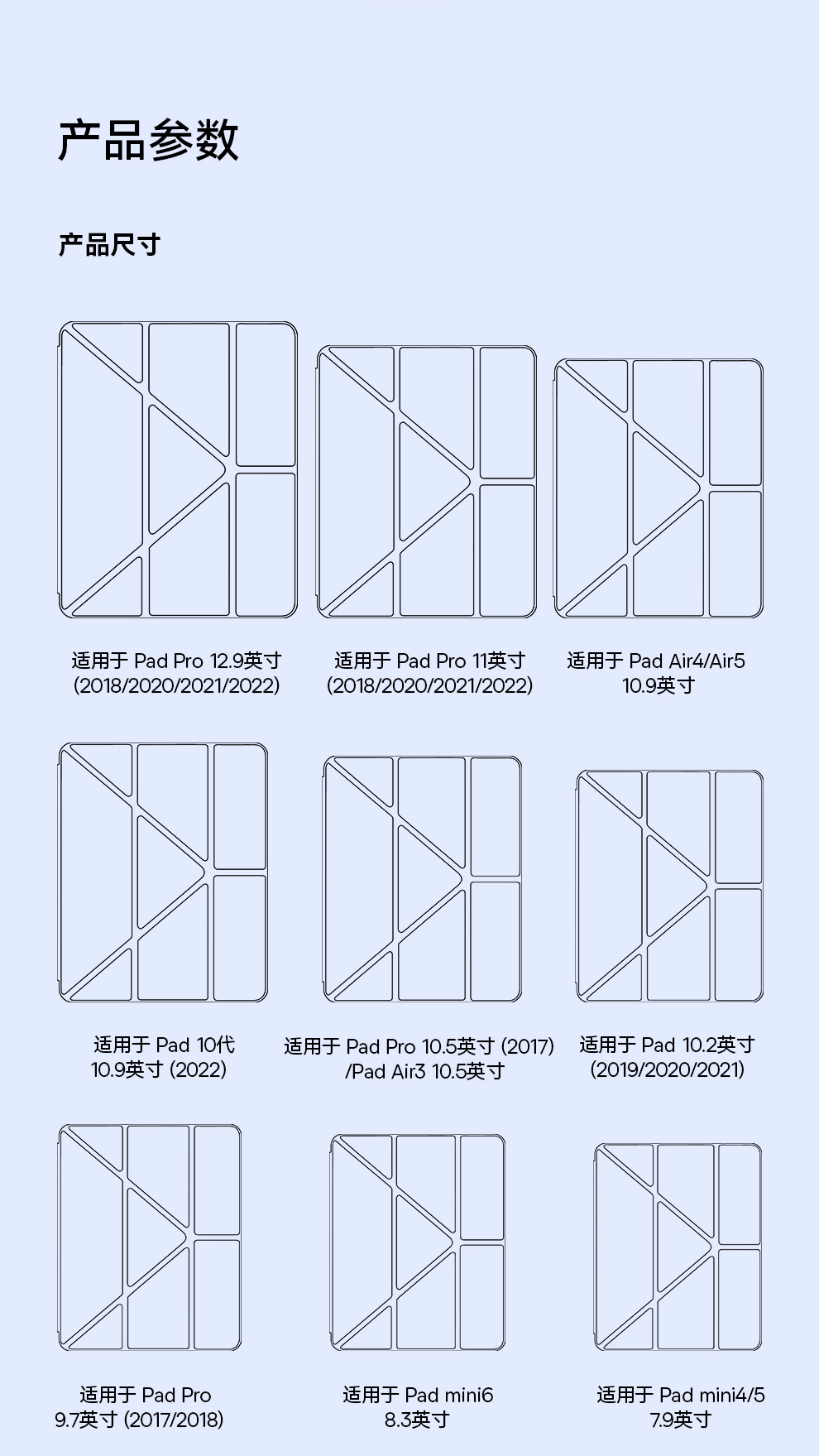 产品参数

产品尺寸

适用于 Pad Pro 12.9英寸
(2018/2020/2021/2022)

适用于 Pad Pro 11英寸
(2018/2020/2021/2022)

适用于 Pad Air4/Air5
10.9英寸

适用于 Pad 10代
10.9英寸 (2022)

适用于 Pad Pro 10.5英寸 (2017)
/Pad Air3 10.5英寸

适用于 Pad 10.2英寸
(2019/2020/2021)

适用于 Pad Pro
9.7英寸 (2017/2018)

适用于 Pad mini6
8.3英寸

适用于 Pad mini4/5
7.9英寸