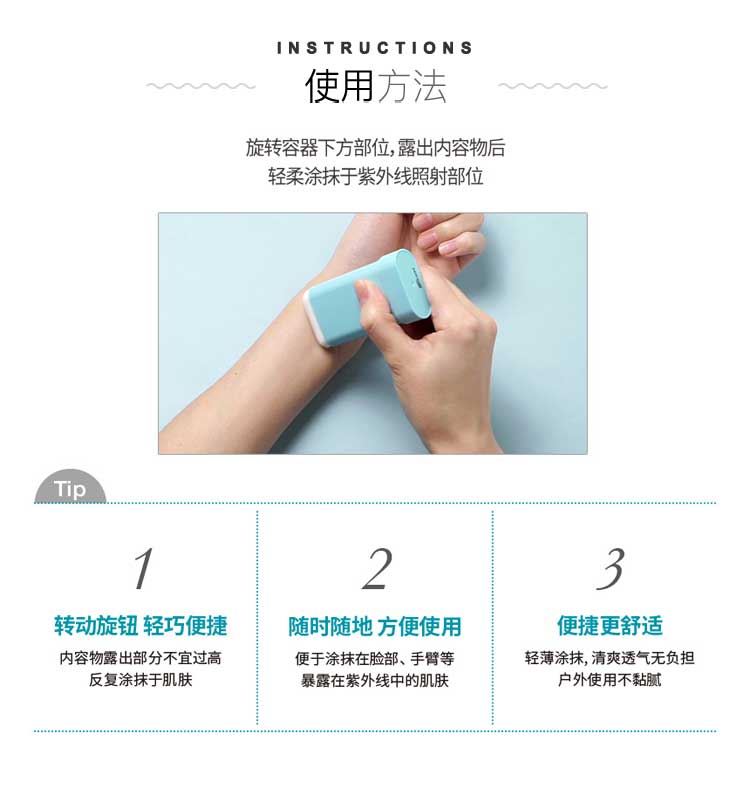 INSTRUCTIONS

使用方法

旋转容器下方部位，露出内容物后
轻柔涂抹于紫外线照射部位

Tip

1

转动旋钮 轻巧便捷

内容物露出部分不宜过高
反复涂抹于肌肤

2

随时随地 方便使用

便于涂抹在脸部、手臂等
暴露在紫外线中的肌肤

3

便捷更舒适

轻薄涂抹，清爽透气无负担
户外使用不黏腻