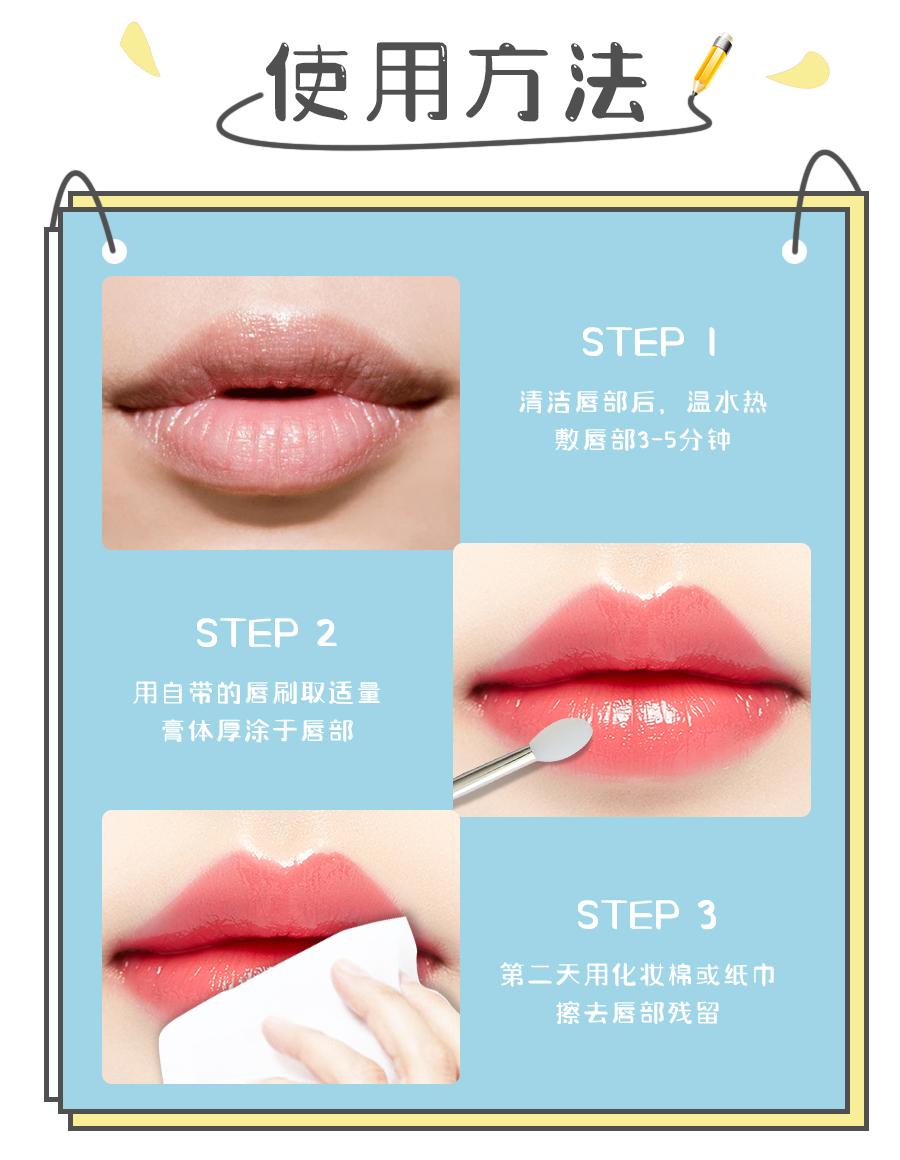 使用方法

STEP 1

清洁唇部后，温水热敷唇部3-5分钟

STEP 2

用自带的唇刷取适量膏体厚涂于唇部

STEP 3

第二天用化妆棉或纸巾擦去唇部残留