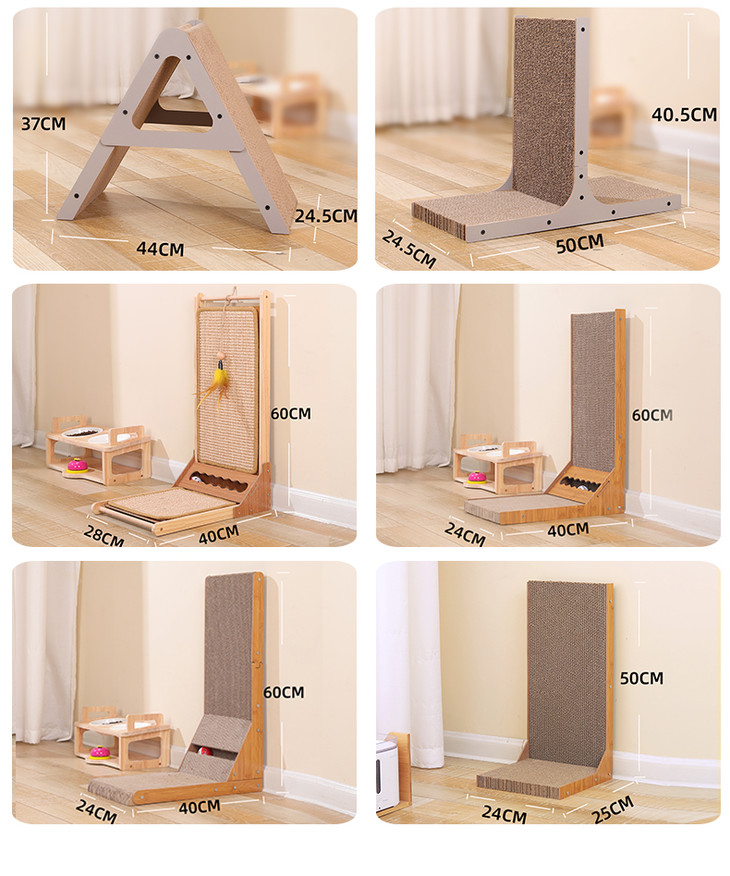 37CM
24.5CM
44CM

40.5CM
24.5CM
50CM

60CM
28CM
40CM

60CM
24CM
40CM

60CM
24CM
40CM

50CM
24CM
25CM