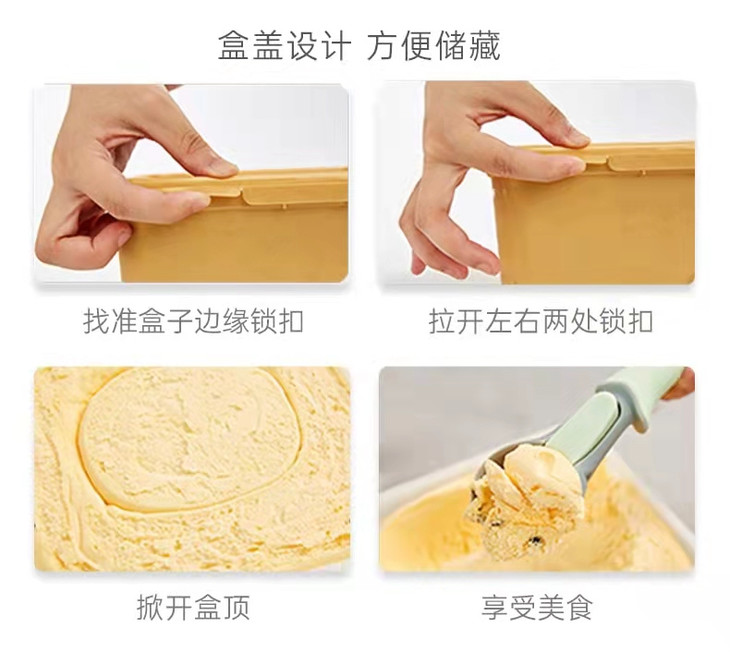 盒盖设计 方便储藏

找准盒子边缘锁扣

拉开左右两处锁扣

掀开盒顶

享受美食