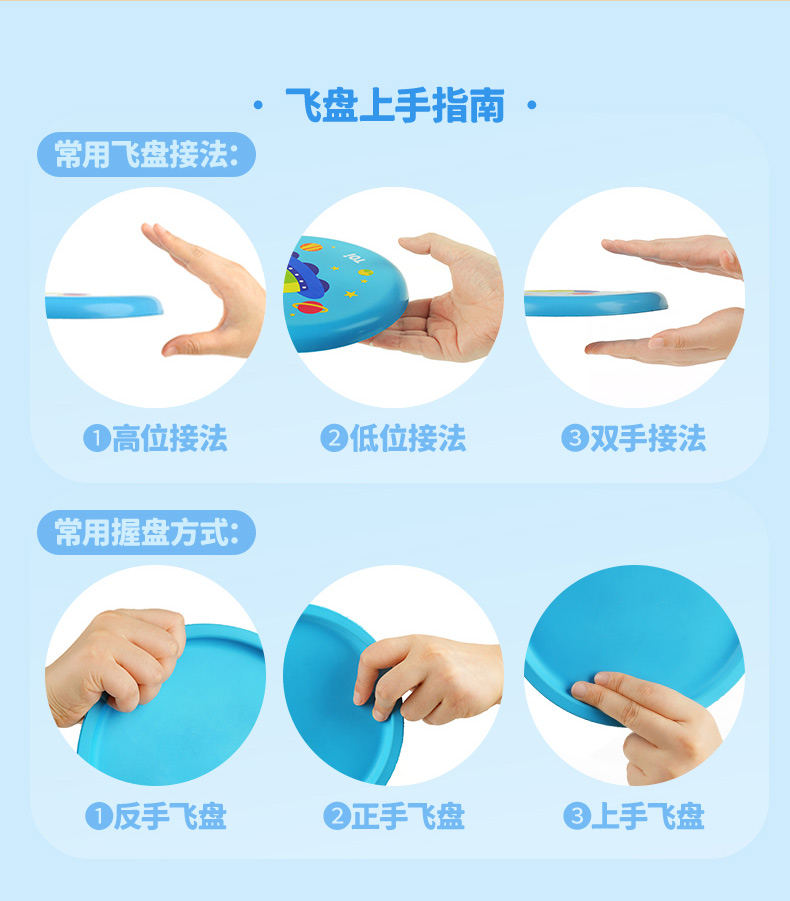 · 飞盘上手指南 ·

常用飞盘接法:

①高位接法

②低位接法

③双手接法

常用握盘方式:

①反手飞盘

②正手飞盘

③上手飞盘