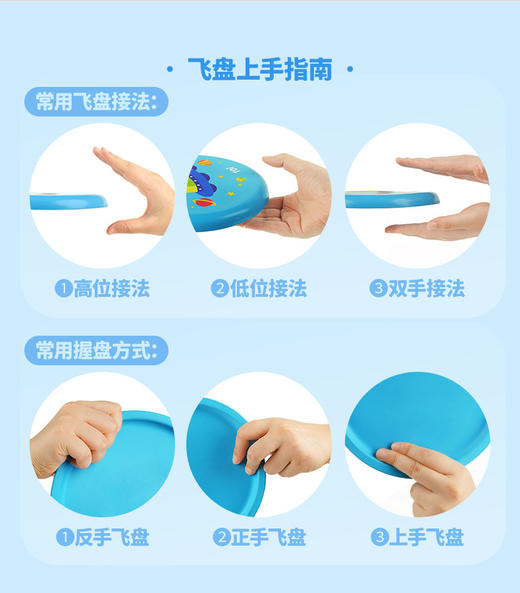 · 飞盘上手指南 ·

常用飞盘接法:

①高位接法

②低位接法

③双手接法

常用握盘方式:

①反手飞盘

②正手飞盘

③上手飞盘