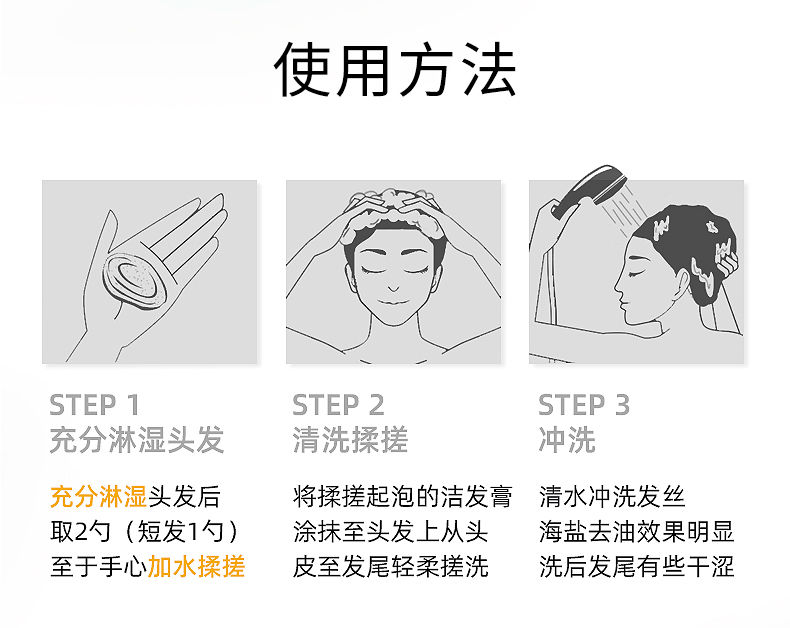 使用方法

STEP 1
充分淋湿头发

充分淋湿头发后
取2勺（短发1勺）
至于手心加水揉搓

STEP 2
清洗揉搓

将揉搓起泡的洁发膏
涂抹至头发上从头
皮至发尾轻柔搓洗

STEP 3
冲洗

清水冲洗发丝
海盐去油效果明显
洗后发尾有些干涩