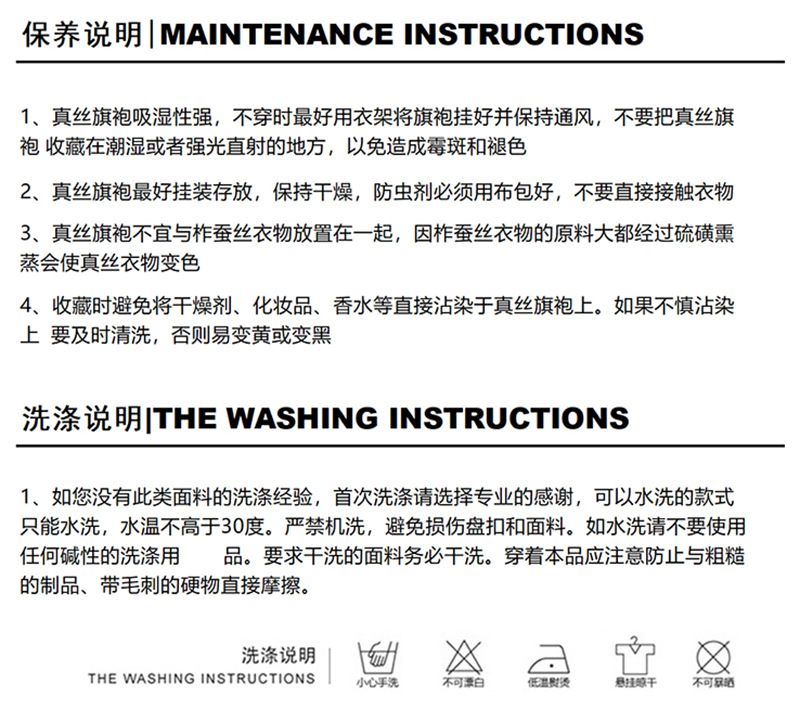 保养说明|MAINTENANCE INSTRUCTIONS

1、真丝旗袍吸湿性强，不穿时最好用衣架将旗袍挂好并保持通风，不要把真丝旗袍 收藏在潮湿或者强光直射的地方，以免造成霉斑和褪色

2、真丝旗袍最好挂装存放，保持干燥，防虫剂必须用布包好，不要直接接触衣物

3、真丝旗袍不宜与柞蚕丝衣物放置在一起，因柞蚕丝衣物的原料大都经过硫磺熏蒸会使真丝衣物变色

4、收藏时避免将干燥剂、化妆品、香水等直接沾染于真丝旗袍上。如果不慎沾染上 要及时清洗，否则易变黄或变黑

洗涤说明|THE WASHING INSTRUCTIONS

1、如您没有此类面料的洗涤经验，首次洗涤请选择专业的感谢，可以水洗的款式只能水洗，水温不高于30度。严禁机洗，避免损伤盘扣和面料。如水洗请不要使用任何碱性的洗涤用 品。要求干洗的面料务必干洗。穿着本品应注意防止与粗糙的制品、带毛刺的硬物直接摩擦。

洗涤说明
THE WASHING INSTRUCTIONS

小心手洗

不可漂白

低温熨烫

悬挂晾干

不可暴晒