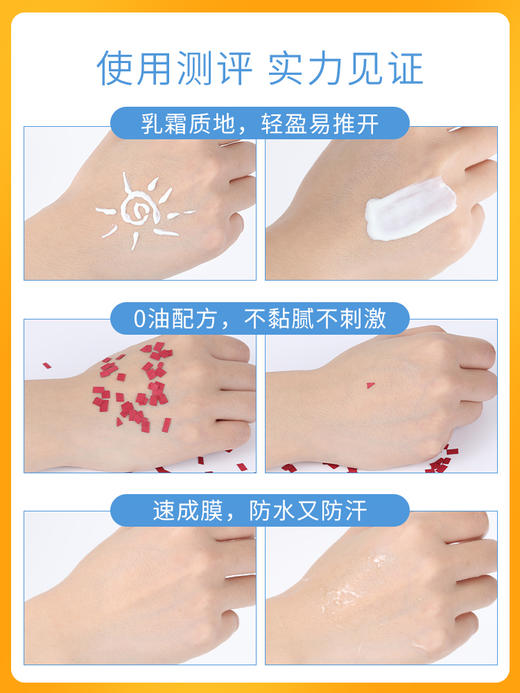 使用测评 实力见证

乳霜质地，轻盈易推开

0油配方，不黏腻不刺激

速成膜，防水又防汗