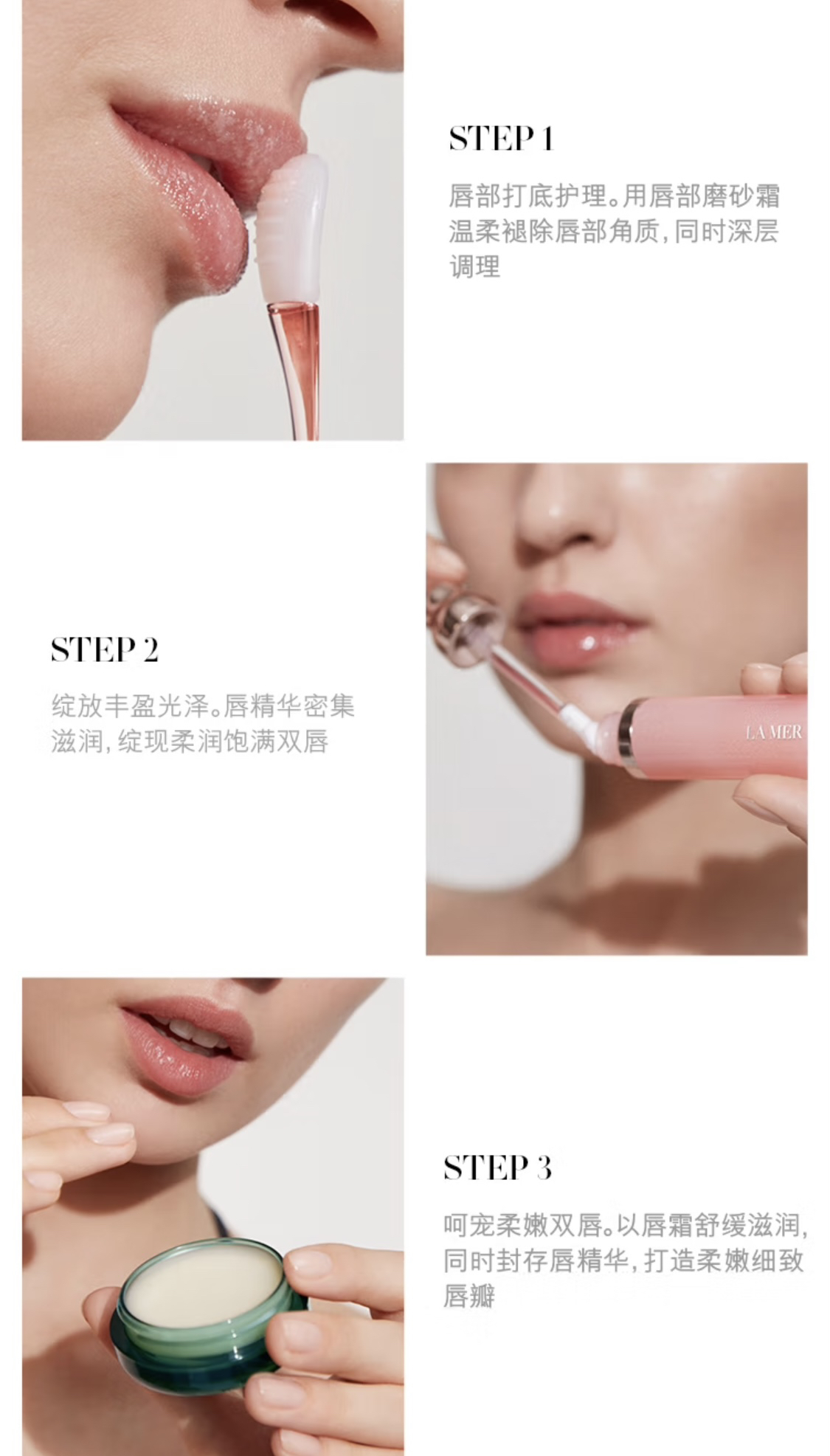 STEP 1

唇部打底护理。用唇部磨砂霜温柔褪除唇部角质，同时深层调理

STEP 2

绽放丰盈光泽。唇精华密集滋润，绽现柔润饱满双唇

LA MER

STEP 3

呵宠柔嫩双唇。以唇霜舒缓滋润，同时封存唇精华，打造柔嫩细致唇瓣