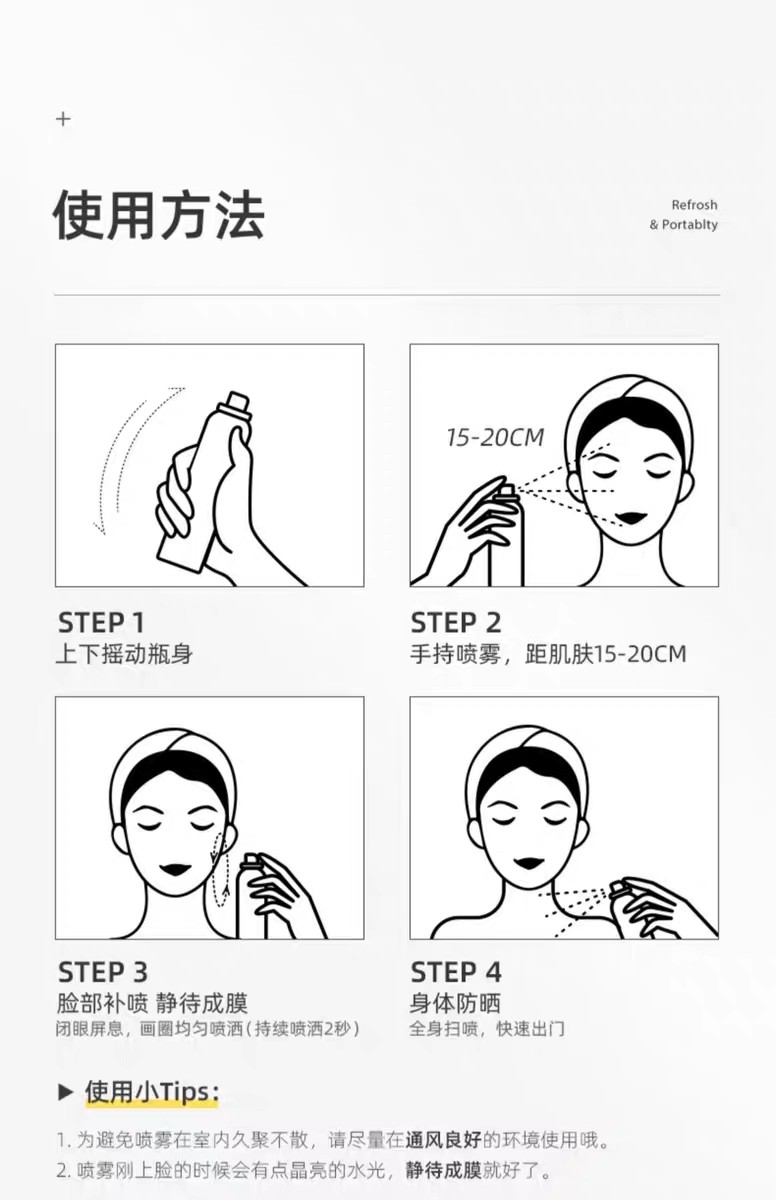 +

使用方法

Refrosh
& Portablty

15-20CM

STEP 1
上下摇动瓶身

STEP 2
手持喷雾，距肌肤15-20CM

STEP 3
脸部补喷 静待成膜
闭眼屏息，画圈均匀喷洒（持续喷洒2秒）

STEP 4
身体防晒
全身扫喷，快速出门

▶ 使用小Tips：

1. 为避免喷雾在室内久聚不散，请尽量在通风良好的环境使用哦。
2. 喷雾刚上脸的时候会有点晶亮的水光，静待成膜就好了。