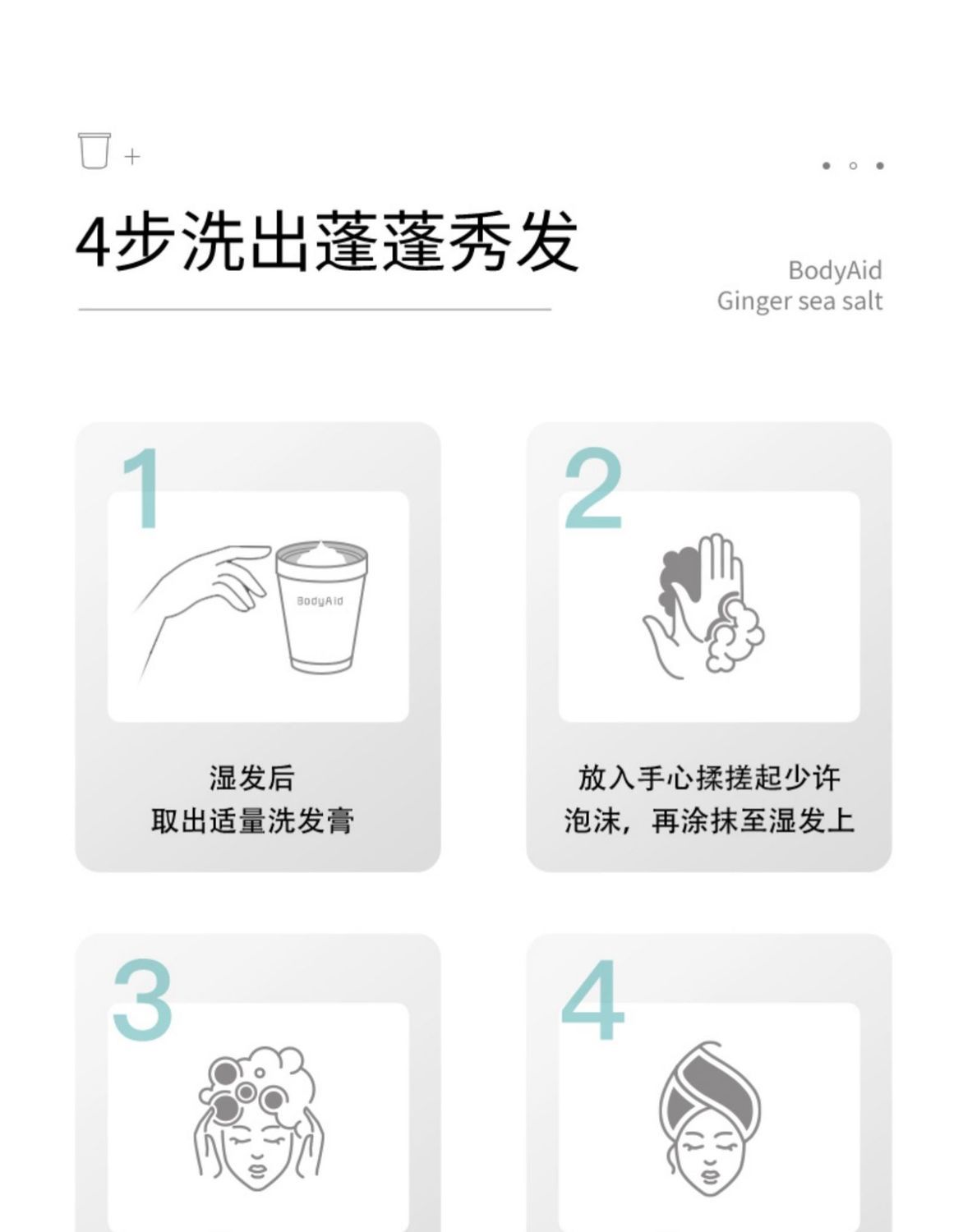 +

4步洗出蓬蓬秀发

BodyAid
Ginger sea salt

1

BodyAid

湿发后
取出适量洗发膏

2

放入手心揉搓起少许
泡沫，再涂抹至湿发上

3

4