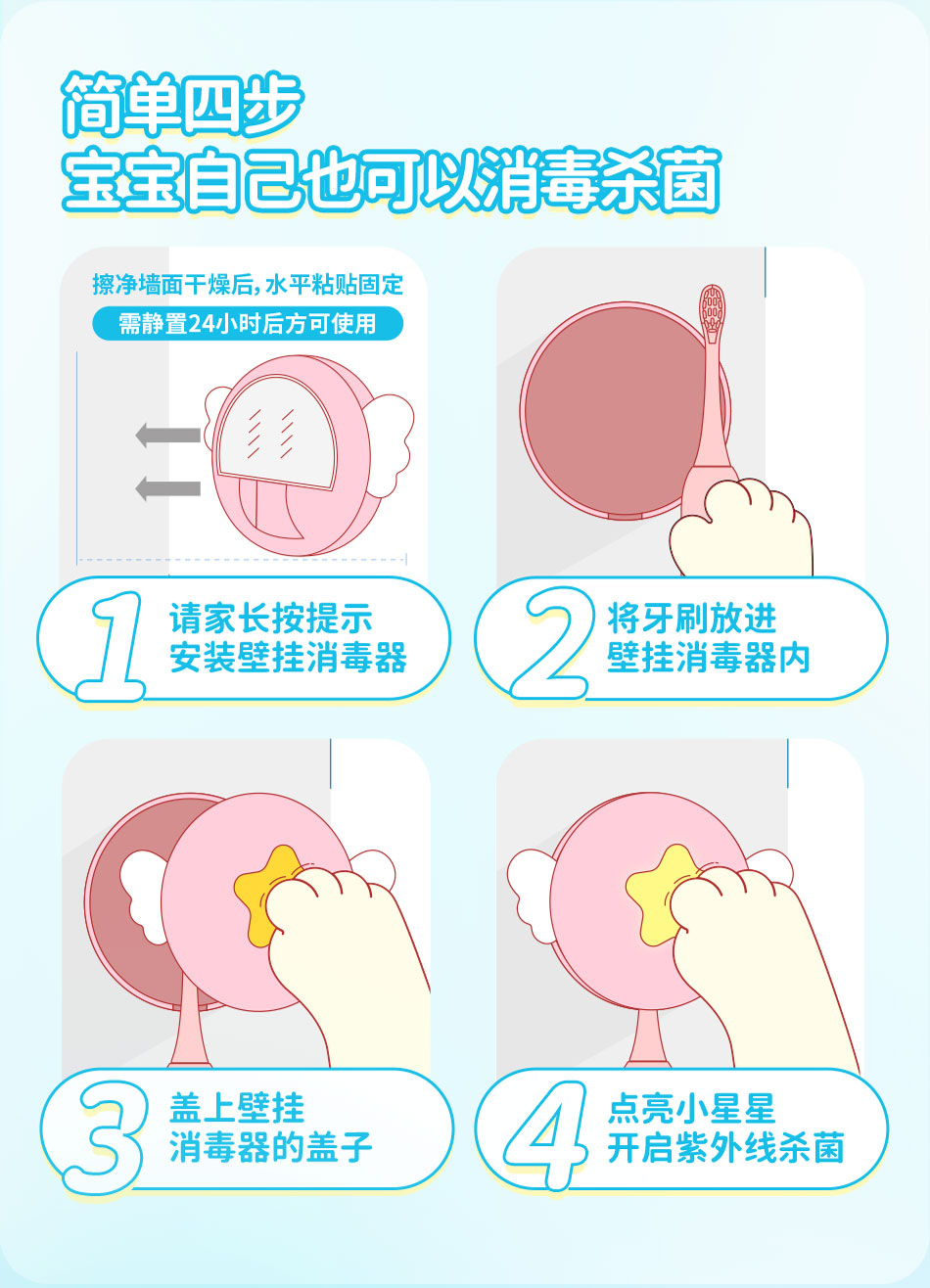 简单四步
宝宝自己也可以消毒杀菌

擦净墙面干燥后，水平粘贴固定
需静置24小时后方可使用

1
请家长按提示
安装壁挂消毒器

2
将牙刷放进
壁挂消毒器内

3
盖上壁挂
消毒器的盖子

4
点亮小星星
开启紫外线杀菌