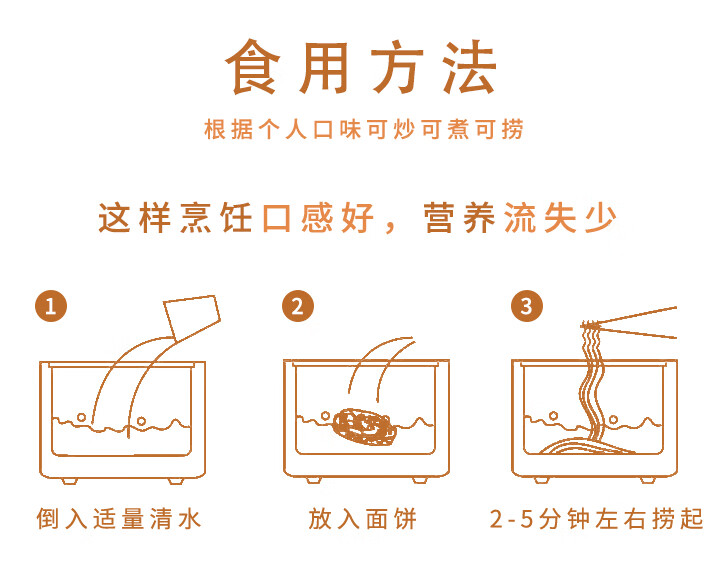 食用方法

根据个人口味可炒可煮可捞

这样烹饪口感好，营养流失少

1

倒入适量清水

2

放入面饼

3

2-5分钟左右捞起