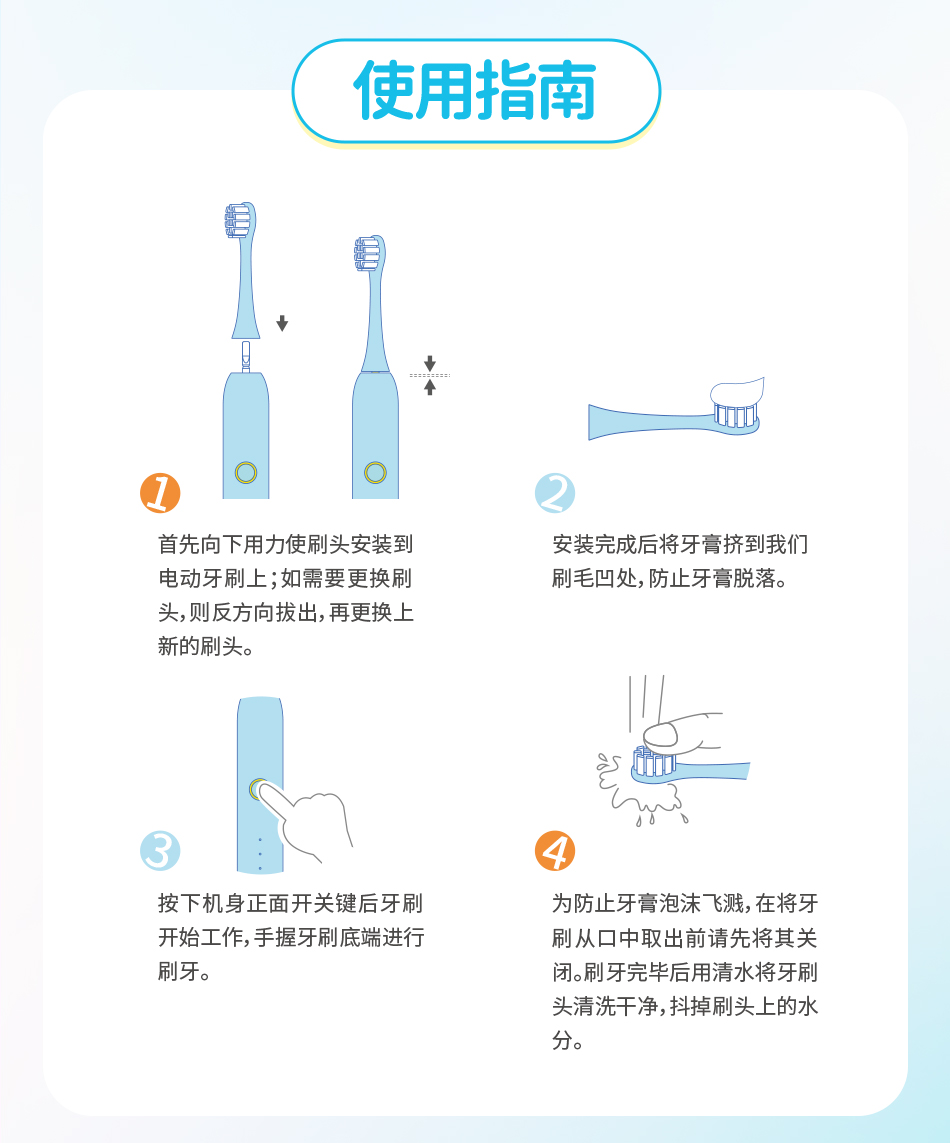 使用指南

1

首先向下用力使刷头安装到电动牙刷上；如需要更换刷头，则反方向拔出，再更换上新的刷头。

2

安装完成后将牙膏挤到我们刷毛凹处，防止牙膏脱落。

3

按下机身正面开关键后牙刷开始工作，手握牙刷底端进行刷牙。

4

为防止牙膏泡沫飞溅，在将牙刷从口中取出前请先将其关闭。刷牙完毕后用清水将牙刷头清洗干净，抖掉刷头上的水分。