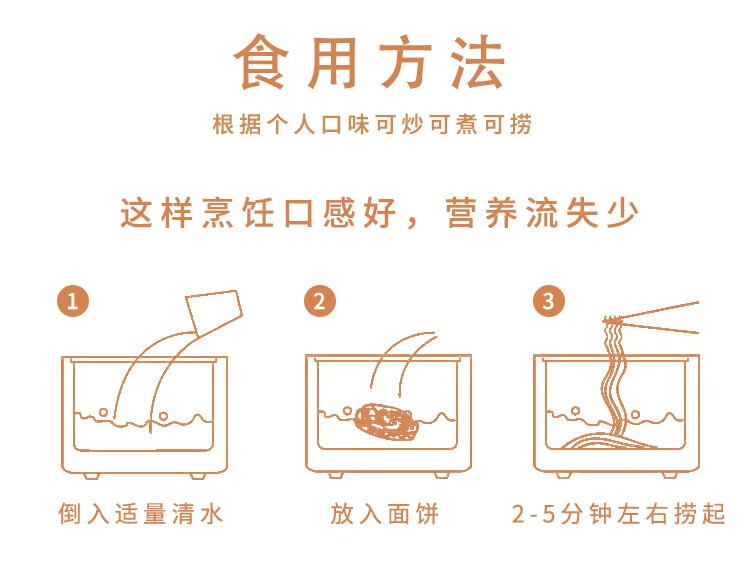 食用方法

根据个人口味可炒可煮可捞

这样烹饪口感好，营养流失少

1

倒入适量清水

2

放入面饼

3

2-5分钟左右捞起