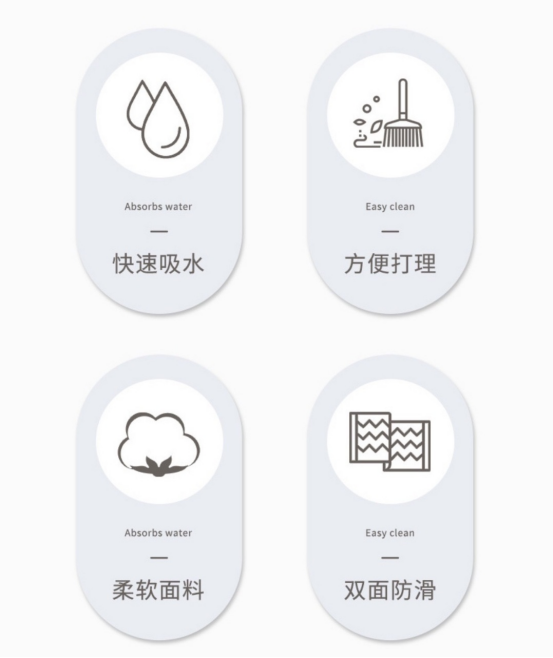 Absorbs water

—

快速吸水

Easy clean

—

方便打理

Absorbs water

—

柔软面料

Easy clean

—

双面防滑