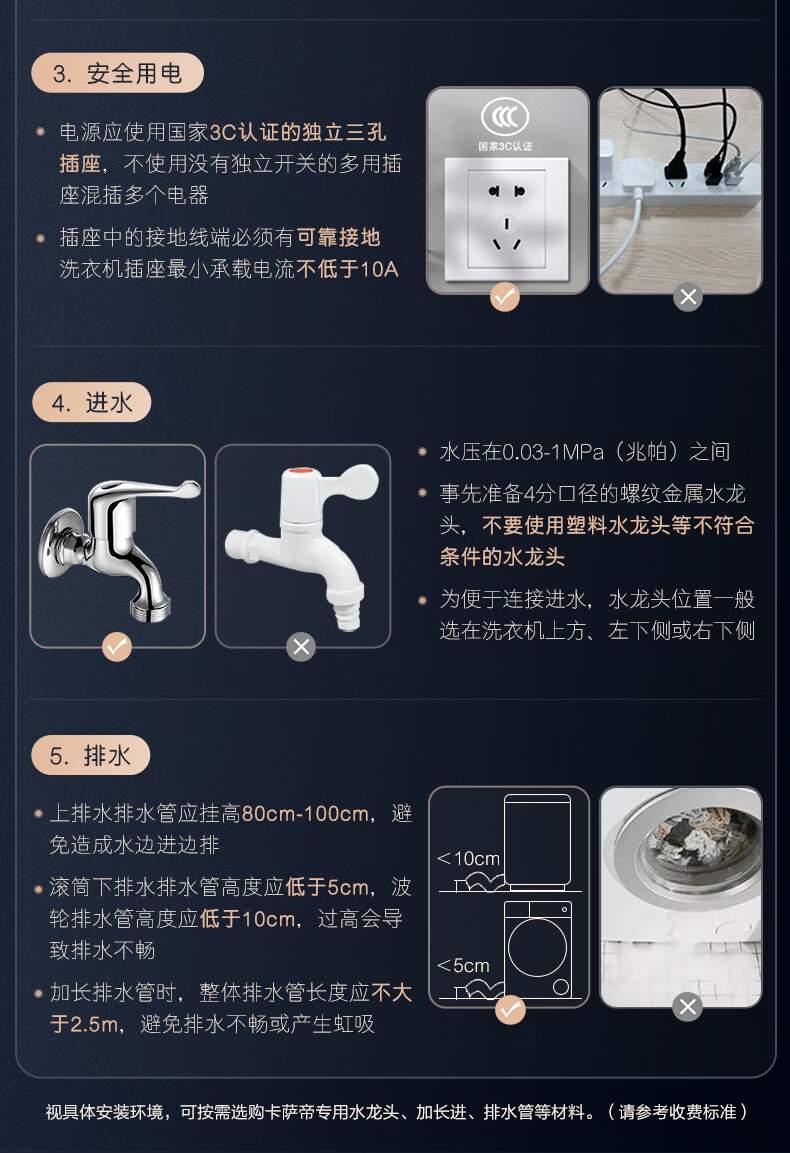 3. 安全用电

电源应使用国家3C认证的独立三孔插座，不使用没有独立开关的多用插座混插多个电器

插座中的接地线端必须有可靠接地 洗衣机插座最小承载电流不低于10A

国家3C认证

4. 进水

水压在0.03-1MPa（兆帕）之间

事先准备4分口径的螺纹金属水龙头，不要使用塑料水龙头等不符合条件的水龙头

为便于连接进水，水龙头位置一般选在洗衣机上方、左下侧或右下侧

5. 排水

上排水排水管应挂高80cm-100cm，避免造成水边进边排

滚筒下排水排水管高度应低于5cm，波轮排水管高度应低于10cm，过高会导致排水不畅

加长排水管时，整体排水管长度应不大于2.5m，避免排水不畅或产生虹吸

<10cm

<5cm

视具体安装环境，可按需选购卡萨帝专用水龙头、加长进、排水管等材料。（请参考收费标准）