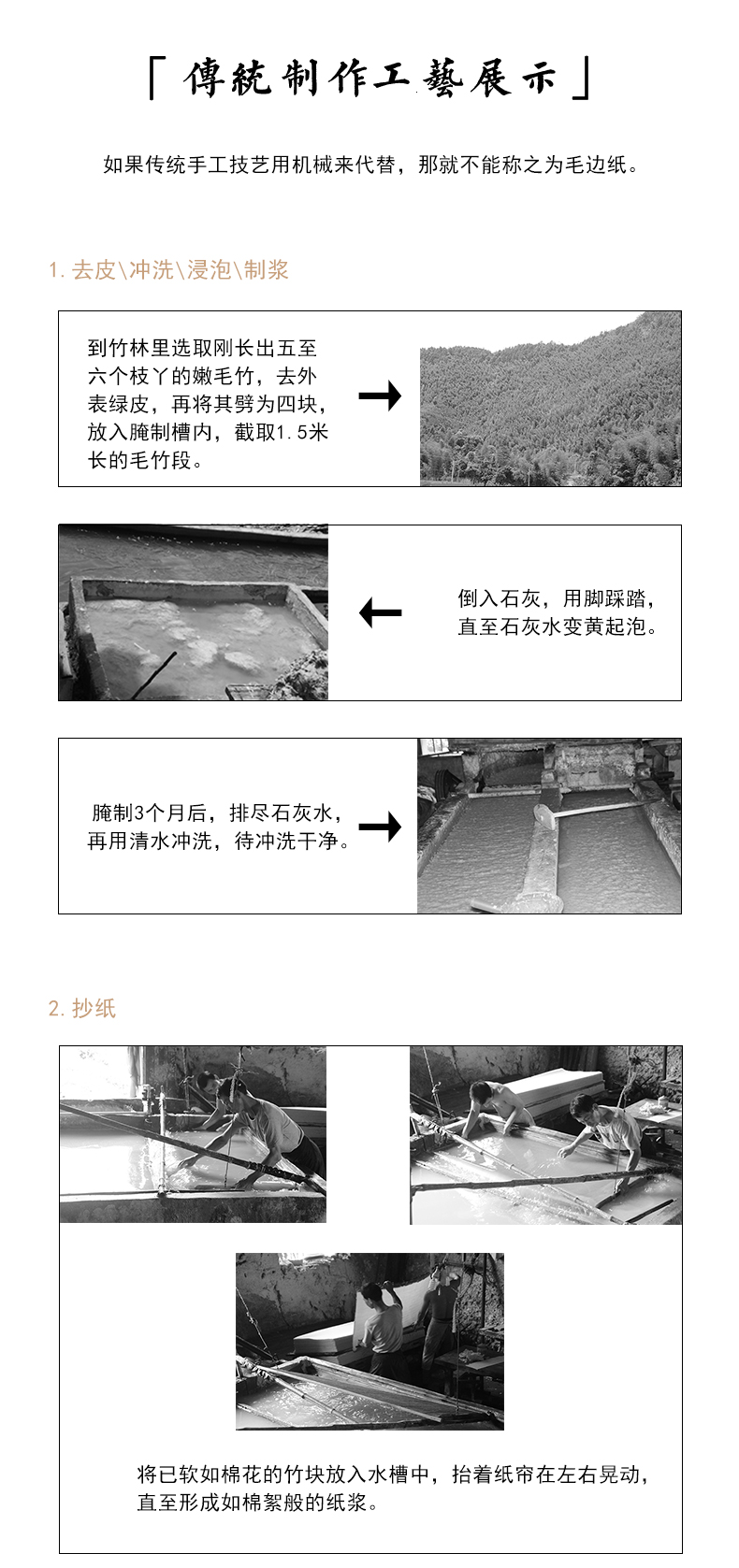 「傳統制作工藝展示」

如果传统手工技艺用机械来代替，那就不能称之为毛边纸。

1. 去皮\冲洗\浸泡\制浆

到竹林里选取刚长出五至六个枝丫的嫩毛竹，去外表绿皮，再将其劈为四块，放入腌制槽内，截取1.5米长的毛竹段。

倒入石灰，用脚踩踏，直至石灰水变黄起泡。

腌制3个月后，排尽石灰水，再用清水冲洗，待冲洗干净。

2. 抄纸

将已软如棉花的竹块放入水槽中，抬着纸帘在左右晃动，直至形成如棉絮般的纸浆。