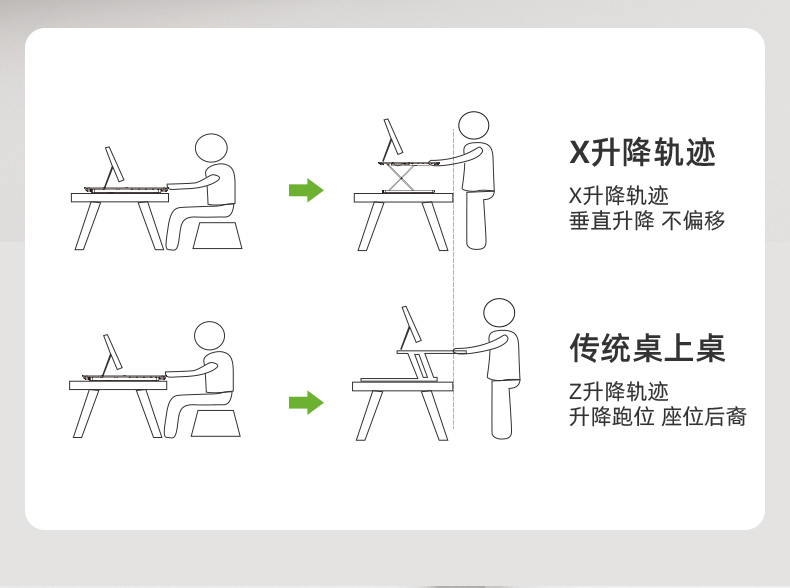 X升降轨迹

X升降轨迹
垂直升降 不偏移

传统桌上桌

Z升降轨迹
升降跑位 座位后裔