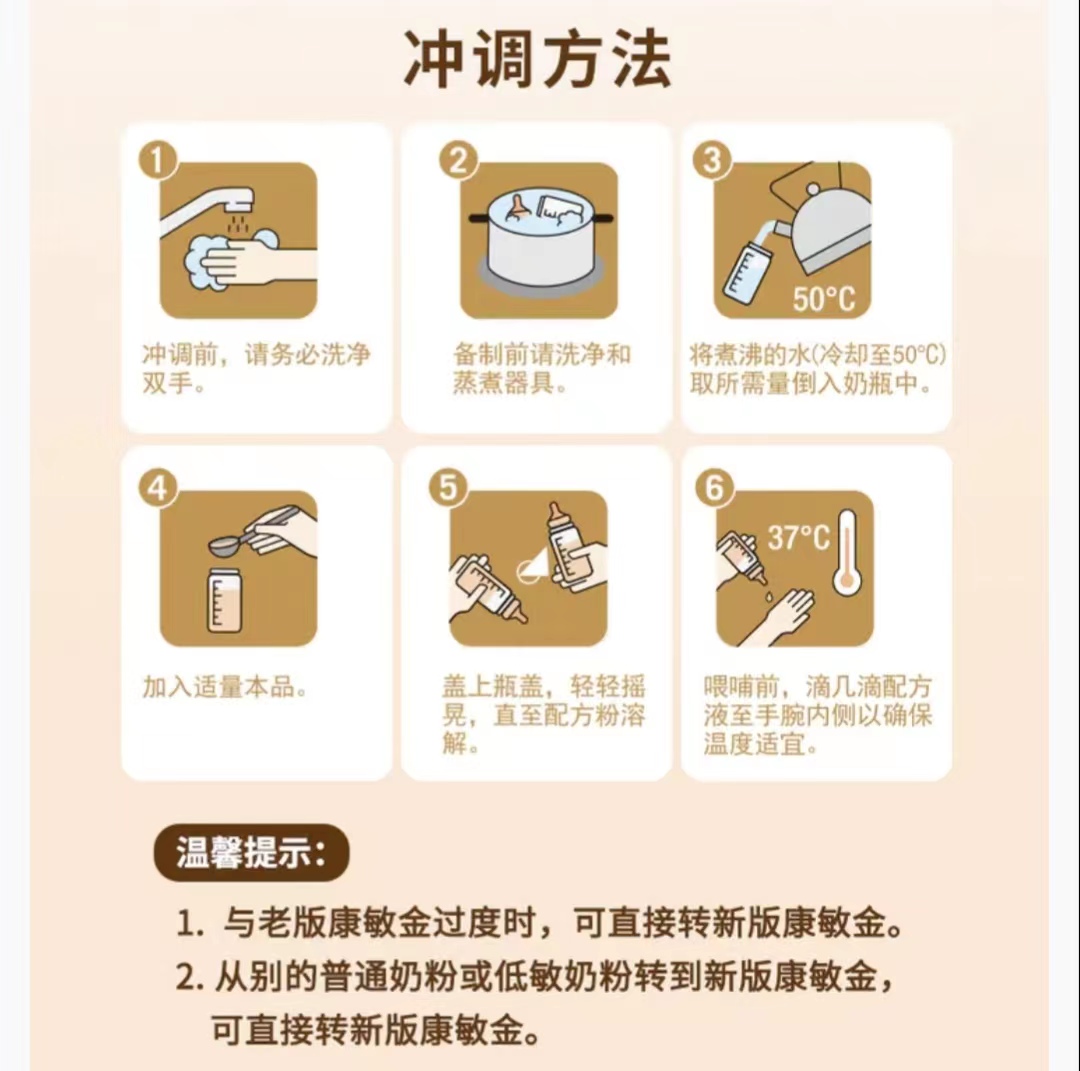 冲调方法

1
冲调前，请务必洗净双手。

2
备制前请洗净和蒸煮器具。

3
50°C
将煮沸的水(冷却至50°C)取所需量倒入奶瓶中。

4
加入适量本品。

5
盖上瓶盖，轻轻摇晃，直至配方粉溶解。

6
37°C
喂哺前，滴几滴配方液至手腕内侧以确保温度适宜。

温馨提示：

1. 与老版康敏金过度时，可直接转新版康敏金。
2. 从别的普通奶粉或低敏奶粉转到新版康敏金，可直接转新版康敏金。