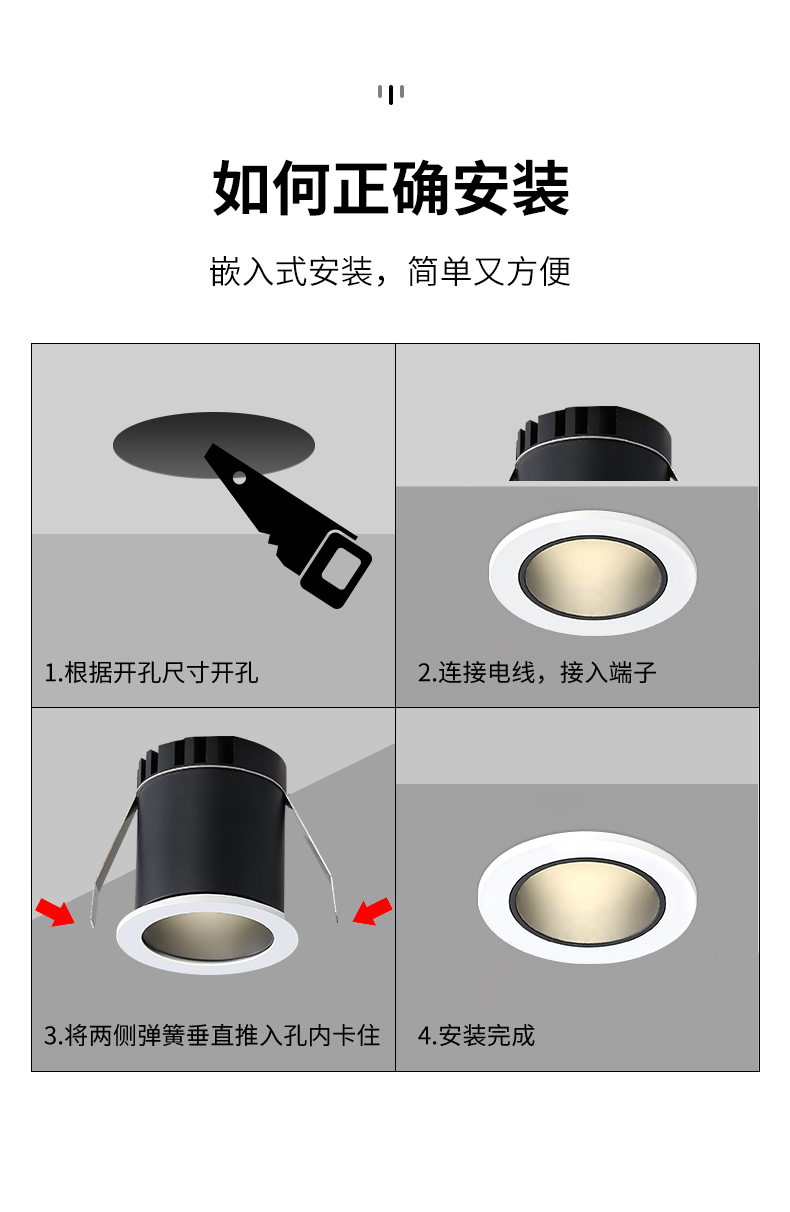 如何正确安装

嵌入式安装，简单又方便

1.根据开孔尺寸开孔

2.连接电线，接入端子

3.将两侧弹簧垂直推入孔内卡住

4.安装完成