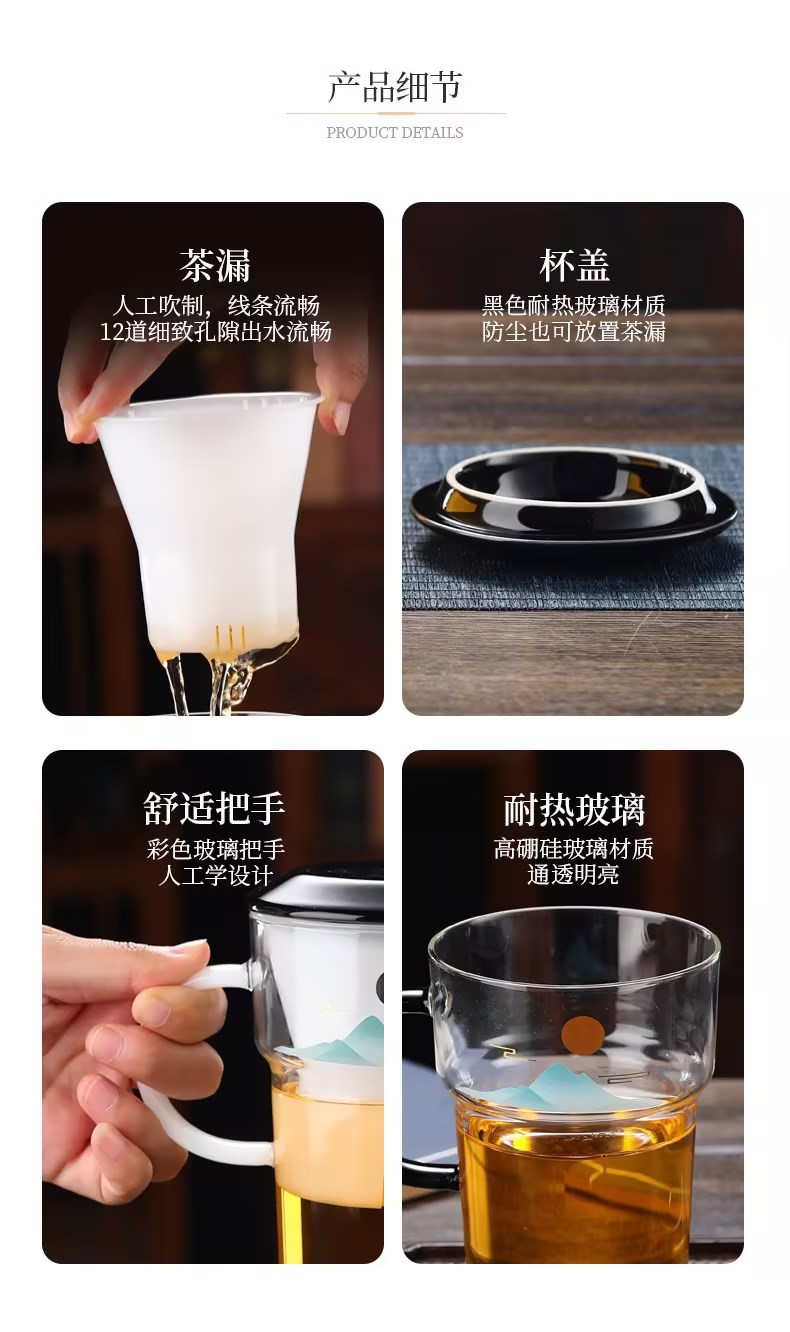 产品细节

PRODUCT DETAILS

茶漏

人工吹制，线条流畅
12道细致孔隙出水流畅

杯盖

黑色耐热玻璃材质
防尘也可放置茶漏

舒适把手

彩色玻璃把手
人工学设计

耐热玻璃

高硼硅玻璃材质
通透明亮