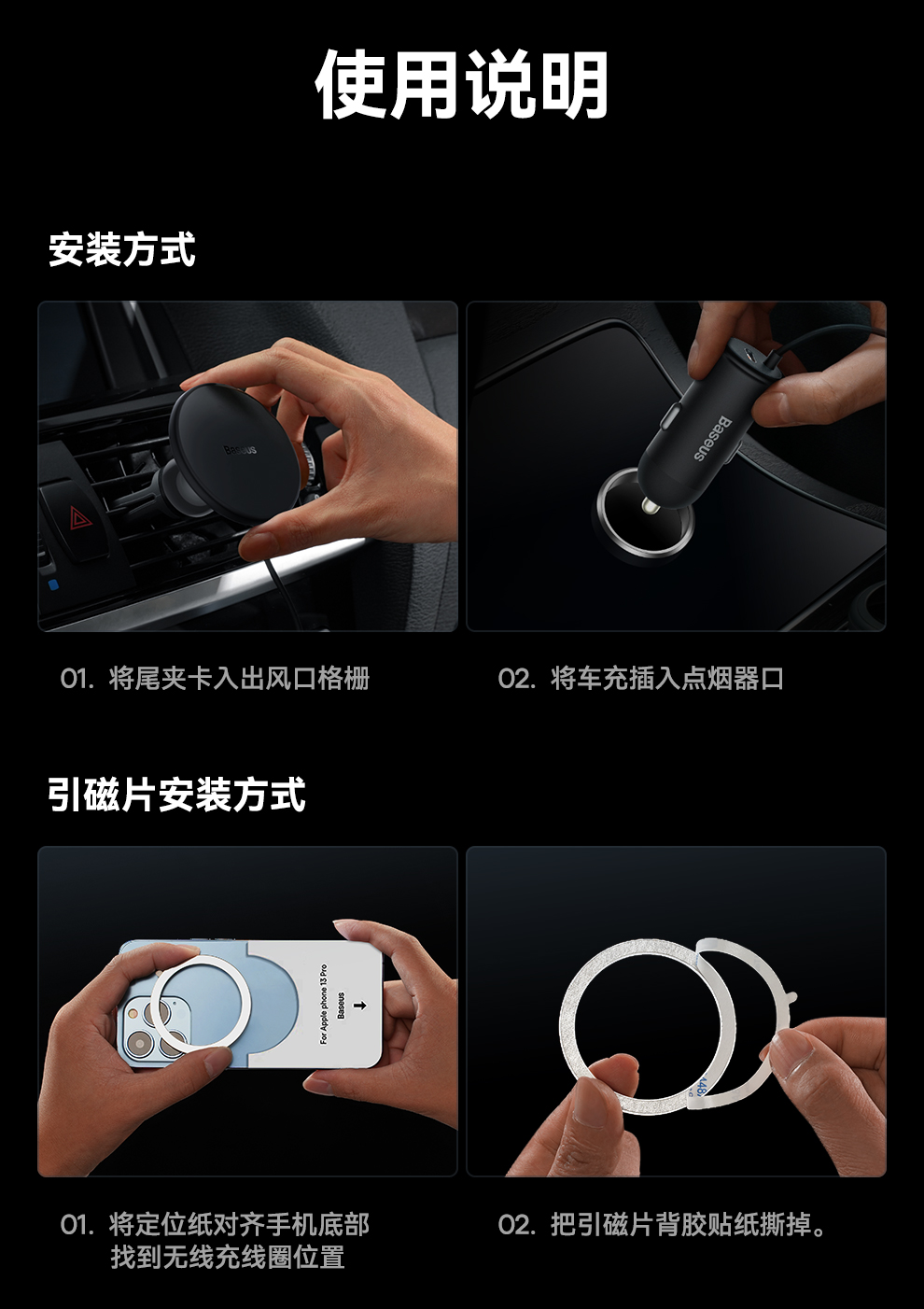 使用说明

安装方式

Baseus

Baseus

01. 将尾夹卡入出风口格栅

02. 将车充插入点烟器口

引磁片安装方式

For Apple phone 13 Pro
Baseus

01. 将定位纸对齐手机底部
找到无线充线圈位置

02. 把引磁片背胶贴纸撕掉。