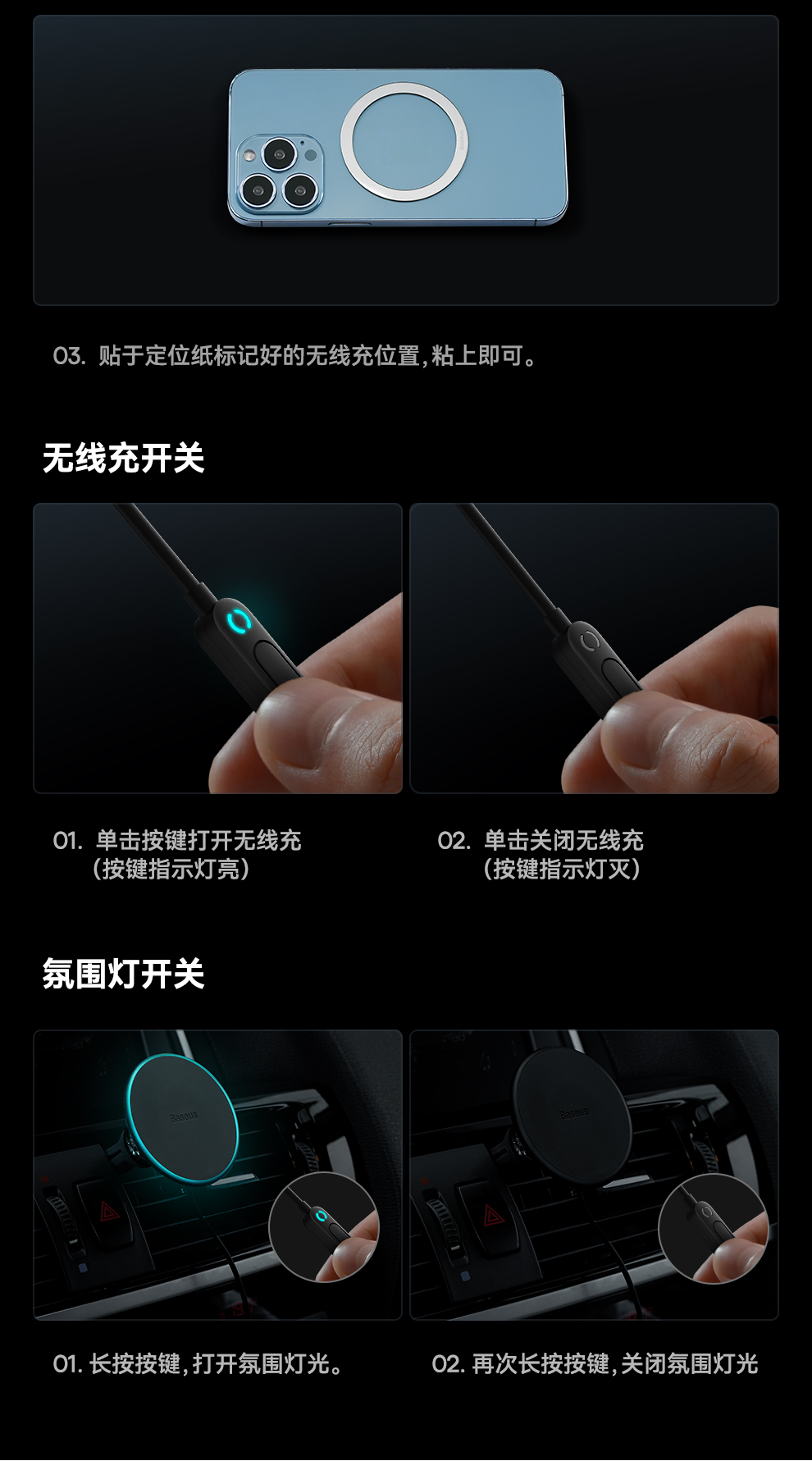 03. 贴于定位纸标记好的无线充位置,粘上即可。

无线充开关

01. 单击按键打开无线充
(按键指示灯亮)

02. 单击关闭无线充
(按键指示灯灭)

氛围灯开关

Baseus

Baseus

01. 长按按键,打开氛围灯光。

02. 再次长按按键,关闭氛围灯光