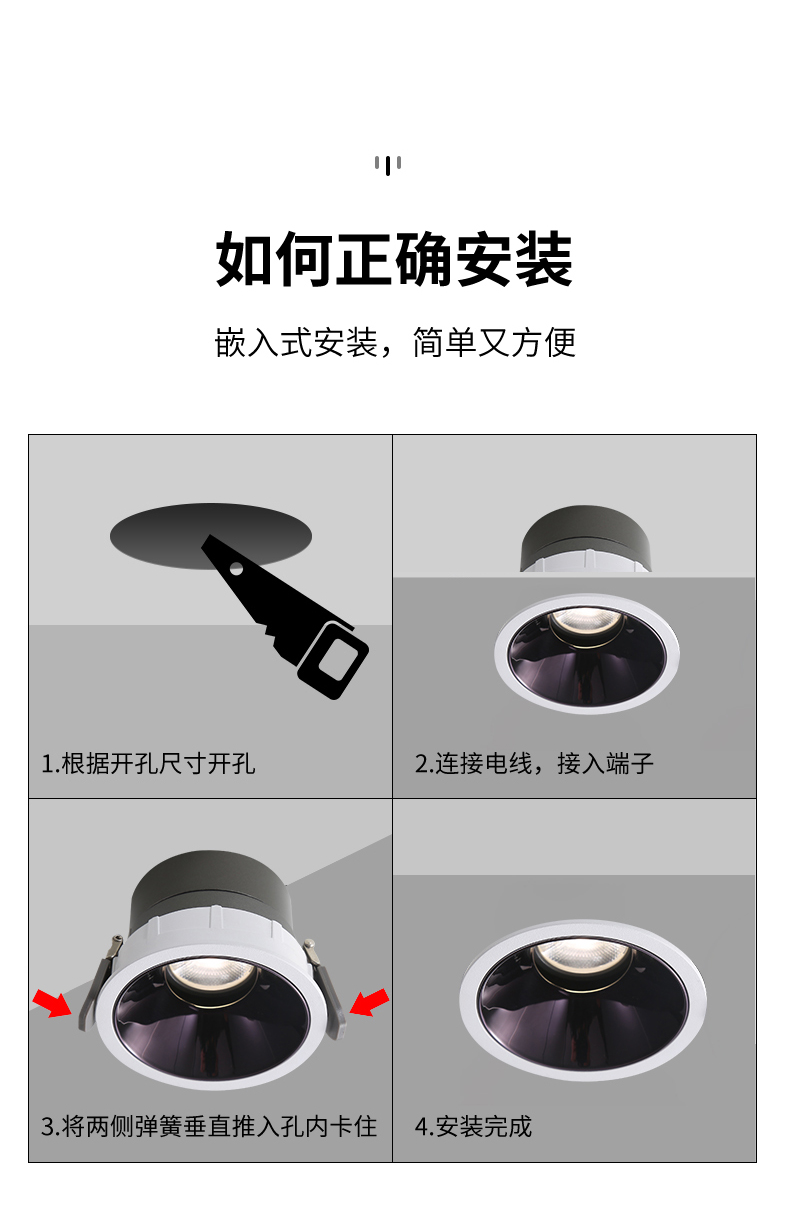 如何正确安装

嵌入式安装，简单又方便

1.根据开孔尺寸开孔

2.连接电线，接入端子

3.将两侧弹簧垂直推入孔内卡住

4.安装完成