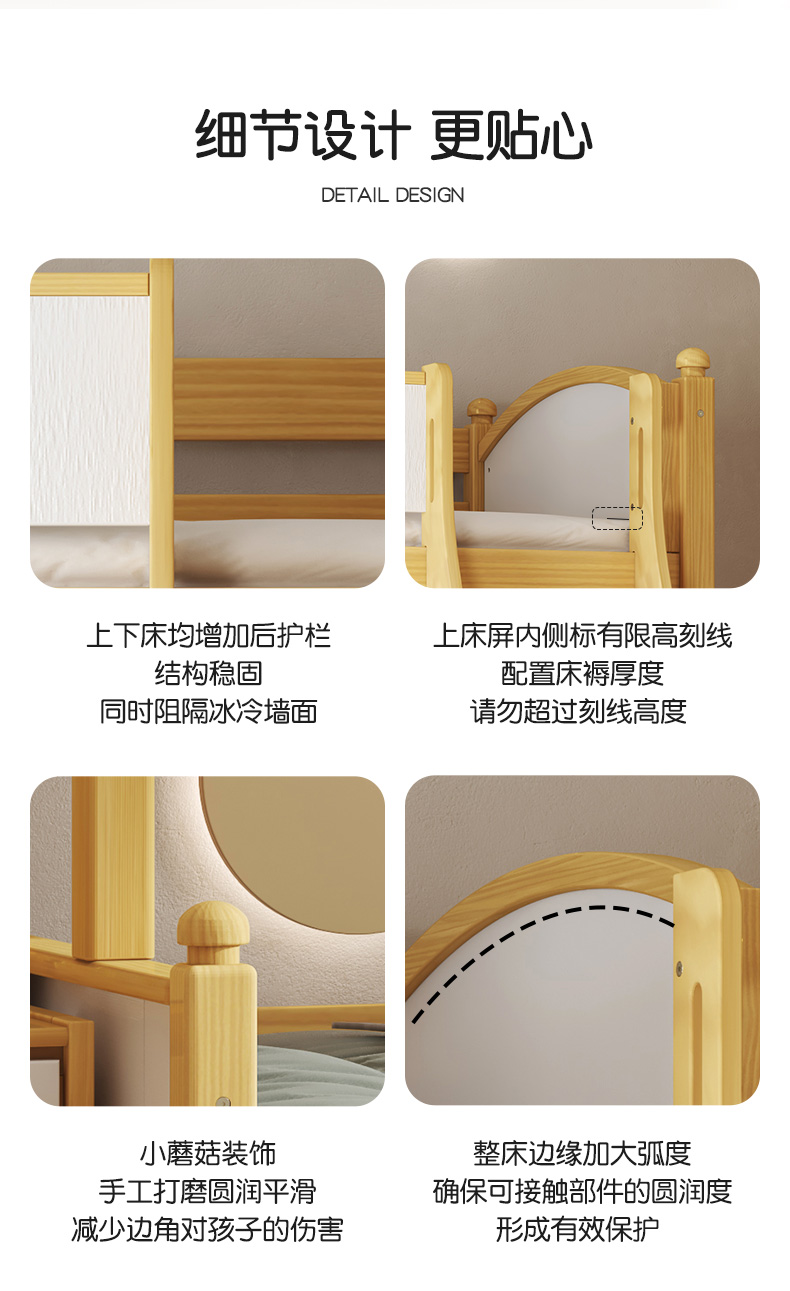 细节设计 更贴心

DETAIL DESIGN

上下床均增加后护栏
结构稳固
同时阻隔冰冷墙面

上床屏内侧标有限高刻线
配置床褥厚度
请勿超过刻线高度

小蘑菇装饰
手工打磨圆润平滑
减少边角对孩子的伤害

整床边缘加大弧度
确保可接触部件的圆润度
形成有效保护