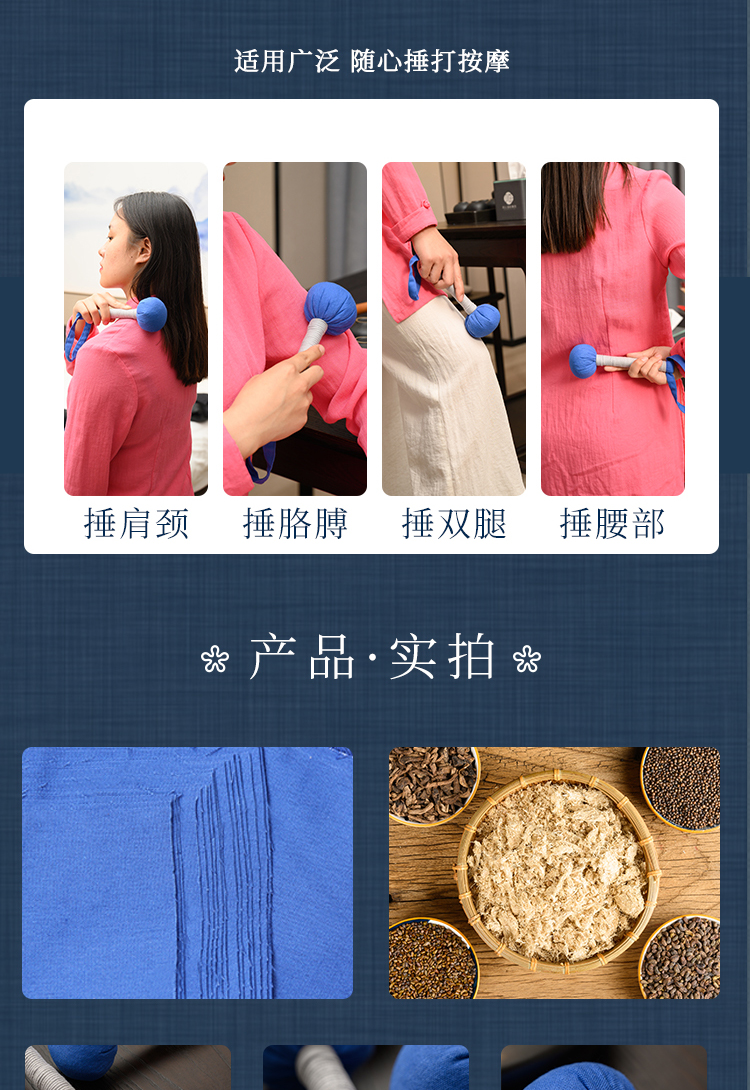 适用广泛 随心捶打按摩

捶肩颈

捶胳膊

捶双腿

捶腰部

产品·实拍