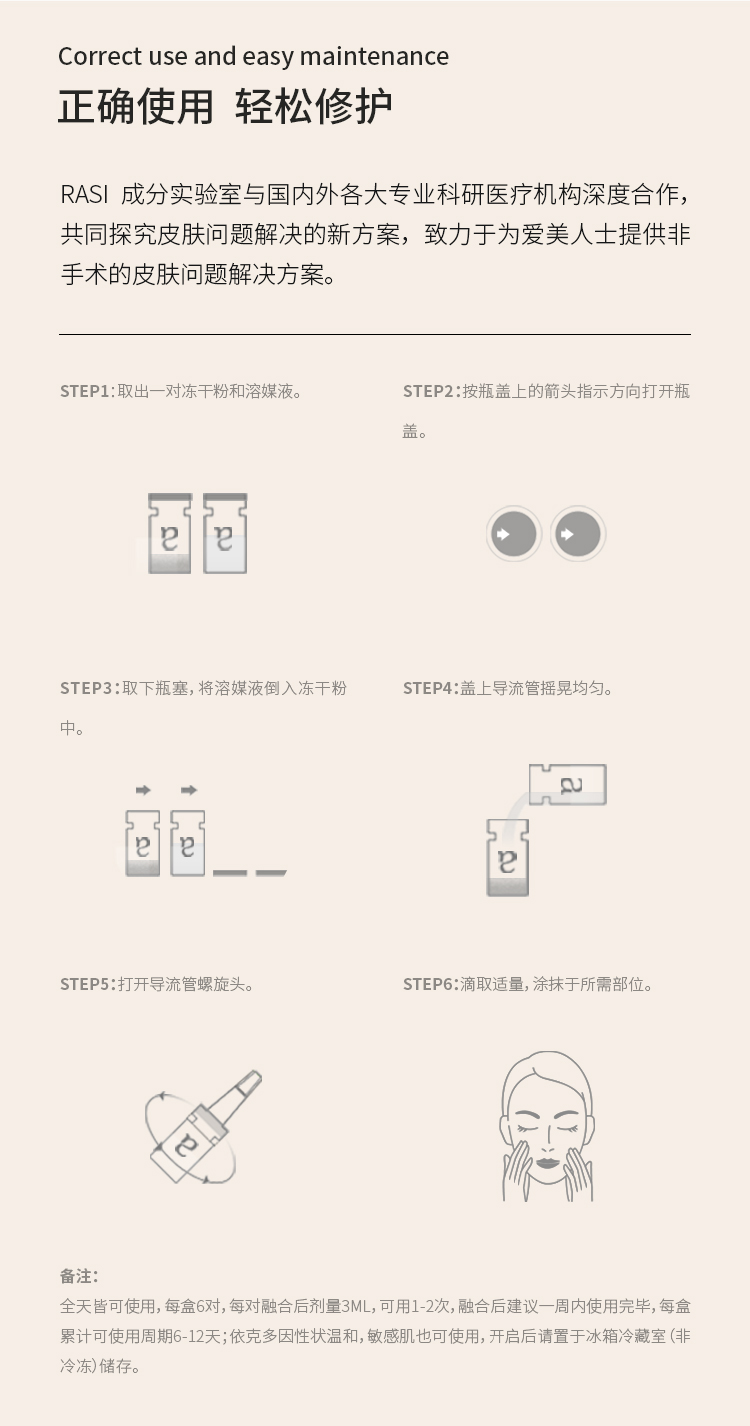 Correct use and easy maintenance
正确使用 轻松修护

RASI 成分实验室与国内外各大专业科研医疗机构深度合作，共同探究皮肤问题解决的新方案，致力于为爱美人士提供非手术的皮肤问题解决方案。

STEP1：取出一对冻干粉和溶媒液。

STEP2：按瓶盖上的箭头指示方向打开瓶盖。

STEP3：取下瓶塞，将溶媒液倒入冻干粉中。

STEP4：盖上导流管摇晃均匀。

STEP5：打开导流管螺旋头。

STEP6：滴取适量，涂抹于所需部位。

备注：
全天皆可使用，每盒6对，每对融合后剂量3ML，可用1-2次，融合后建议一周内使用完毕，每盒累计可使用周期6-12天；依克多因性状温和，敏感肌也可使用，开启后请置于冰箱冷藏室（非冷冻）储存。