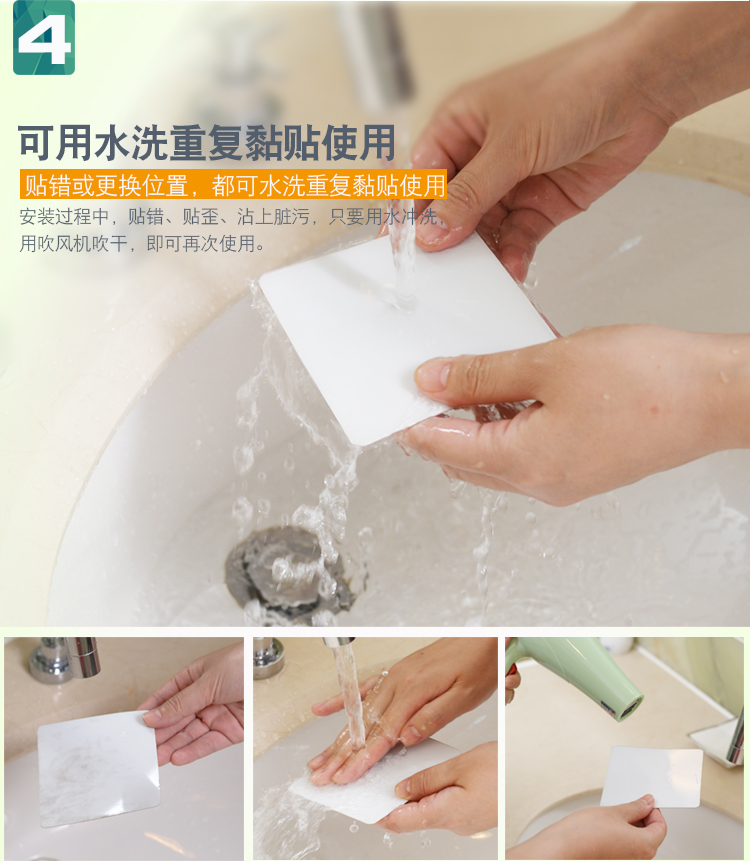 4

可用水洗重复黏贴使用

贴错或更换位置，都可水洗重复黏贴使用

安装过程中，贴错、贴歪、沾上脏污，只要用水冲洗，用吹风机吹干，即可再次使用。