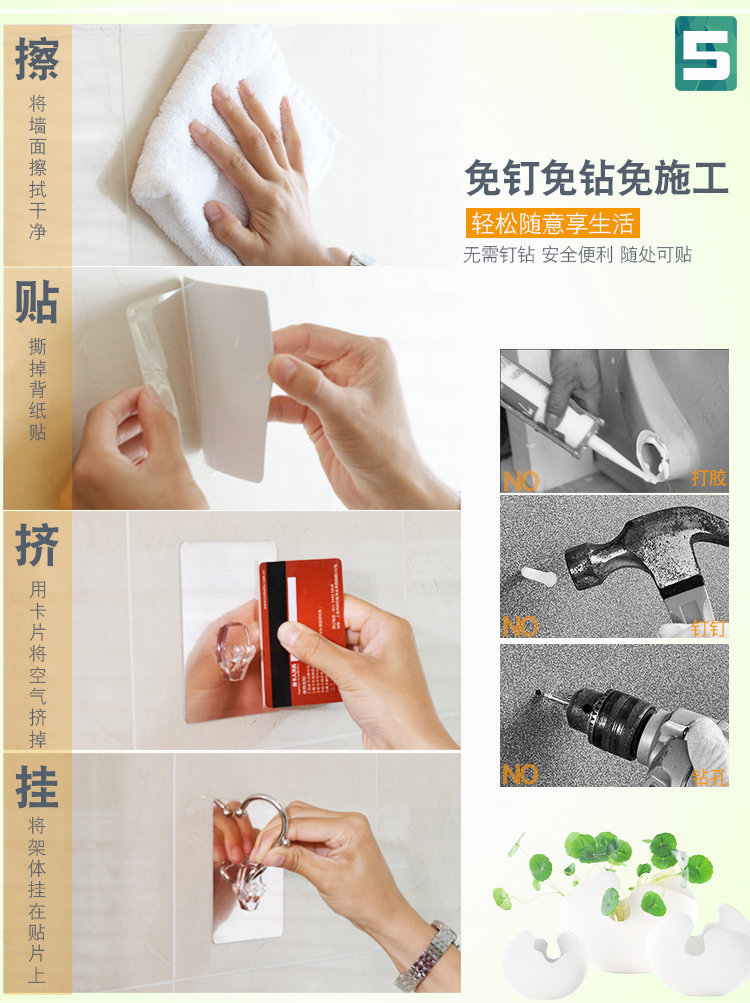 擦
将墙面擦拭干净

贴
撕掉背纸贴

挤
用卡片将空气挤掉

挂
将架体挂在贴片上

5

免钉免钻免施工
轻松随意享生活
无需钉钻 安全便利 随处可贴

NO 打胶

NO 钉钉

NO 钻孔