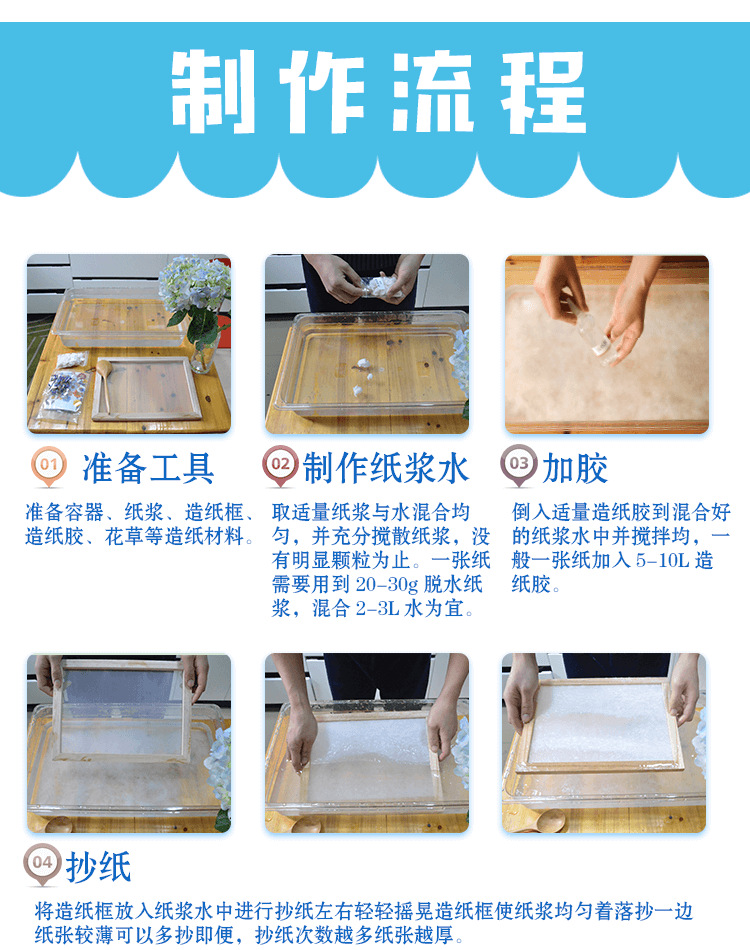 制作流程

01 准备工具

准备容器、纸浆、造纸框、造纸胶、花草等造纸材料。

02 制作纸浆水

取适量纸浆与水混合均匀，并充分搅散纸浆，没有明显颗粒为止。一张纸需要用到 20-30g 脱水纸浆，混合 2-3L 水为宜。

03 加胶

倒入适量造纸胶到混合好的纸浆水中并搅拌均，一般一张纸加入 5-10L 造纸胶。

04 抄纸

将造纸框放入纸浆水中进行抄纸左右轻轻摇晃造纸框使纸浆均匀着落抄一边纸张较薄可以多抄即便，抄纸次数越多纸张越厚。