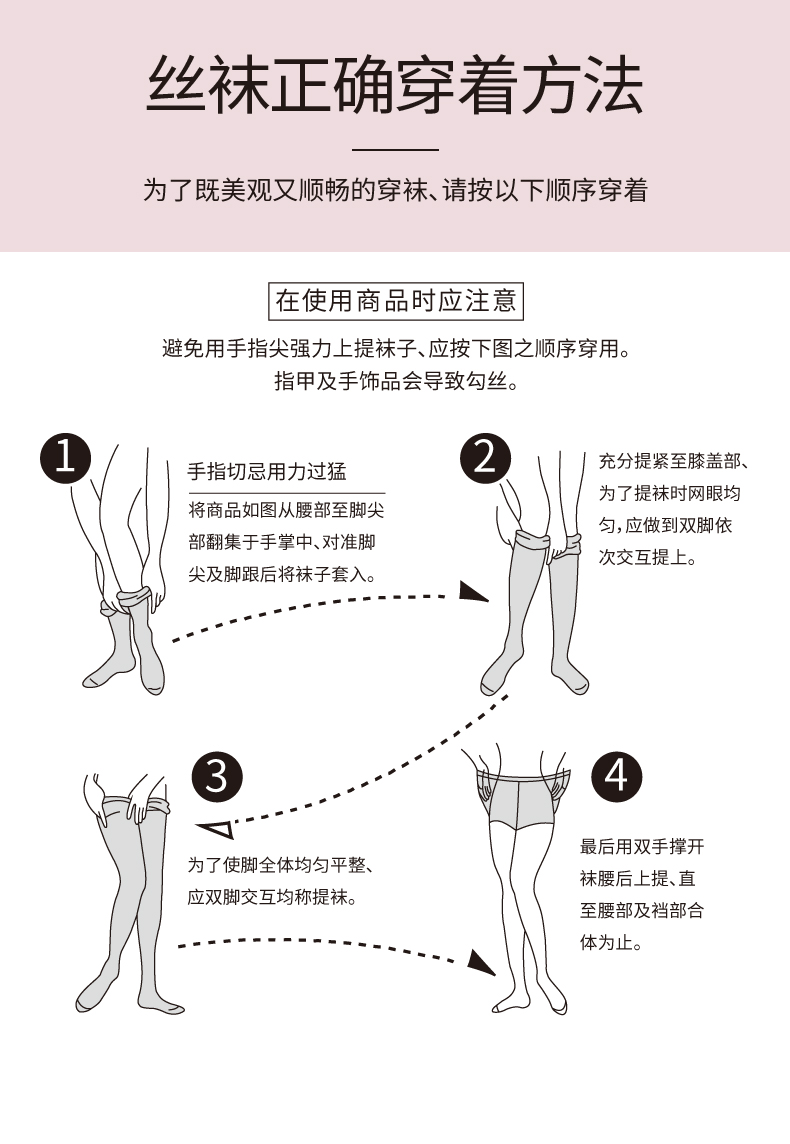 丝袜正确穿着方法

为了既美观又顺畅的穿袜、请按以下顺序穿着

在使用商品时应注意

避免用手指尖强力上提袜子、应按下图之顺序穿用。
指甲及手饰品会导致勾丝。

1

手指切忌用力过猛

将商品如图从腰部至脚尖部翻集于手掌中、对准脚尖及脚跟后将袜子套入。

2

充分提紧至膝盖部、为了提袜时网眼均匀，应做到双脚依次交互提上。

3

为了使脚全体均匀平整、应双脚交互均称提袜。

4

最后用双手撑开袜腰后上提、直至腰部及裆部合体为止。