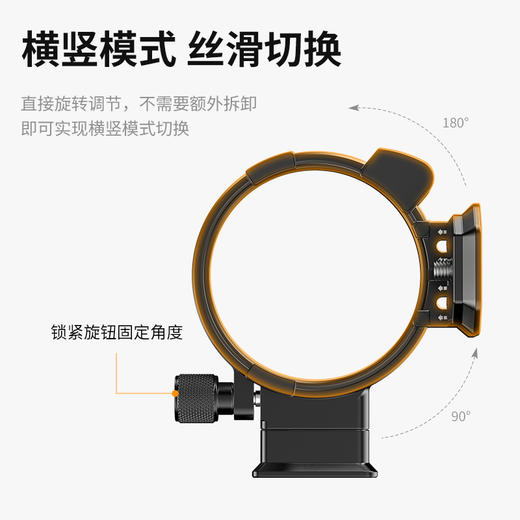 横竖模式 丝滑切换

直接旋转调节，不需要额外拆卸
即可实现横竖模式切换

180°

锁紧旋钮固定角度

90°