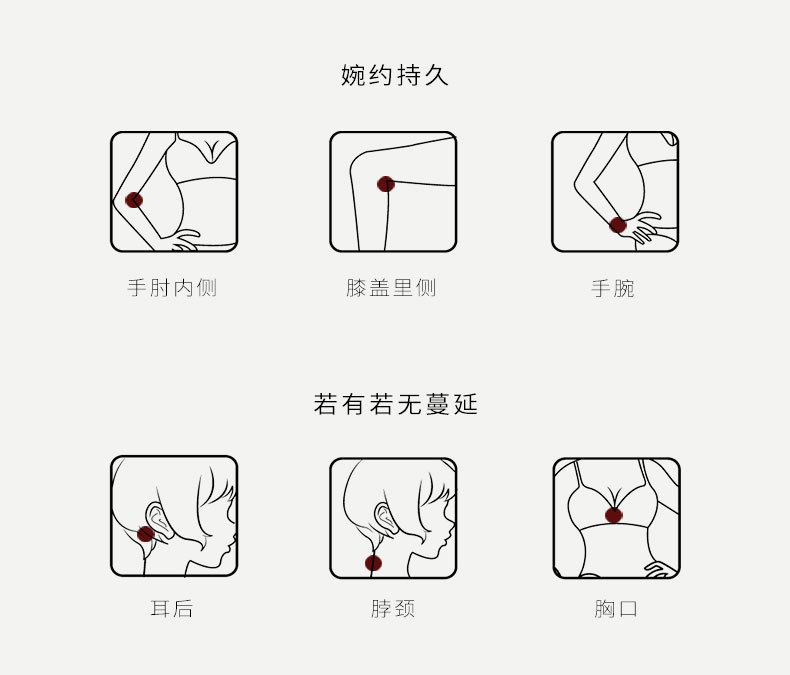 婉约持久

手肘内侧

膝盖里侧

手腕

若有若无蔓延

耳后

脖颈

胸口