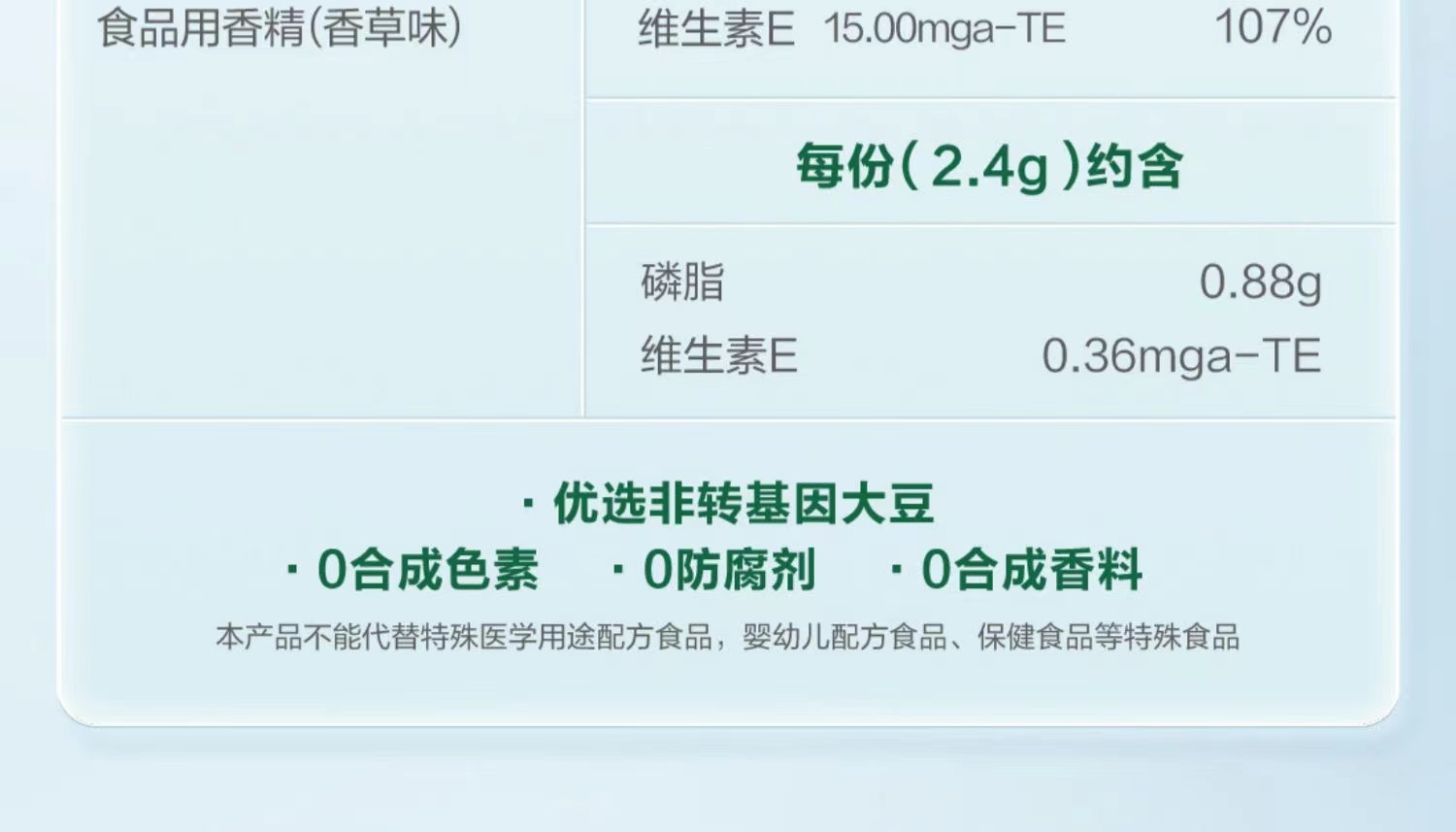 食品用香精(香草味)

维生素E 15.00mga-TE 107%

每份(2.4g)约含

磷脂 0.88g
维生素E 0.36mga-TE

· 优选非转基因大豆
· 0合成色素 · 0防腐剂 · 0合成香料
本产品不能代替特殊医学用途配方食品，婴幼儿配方食品、保健食品等特殊食品