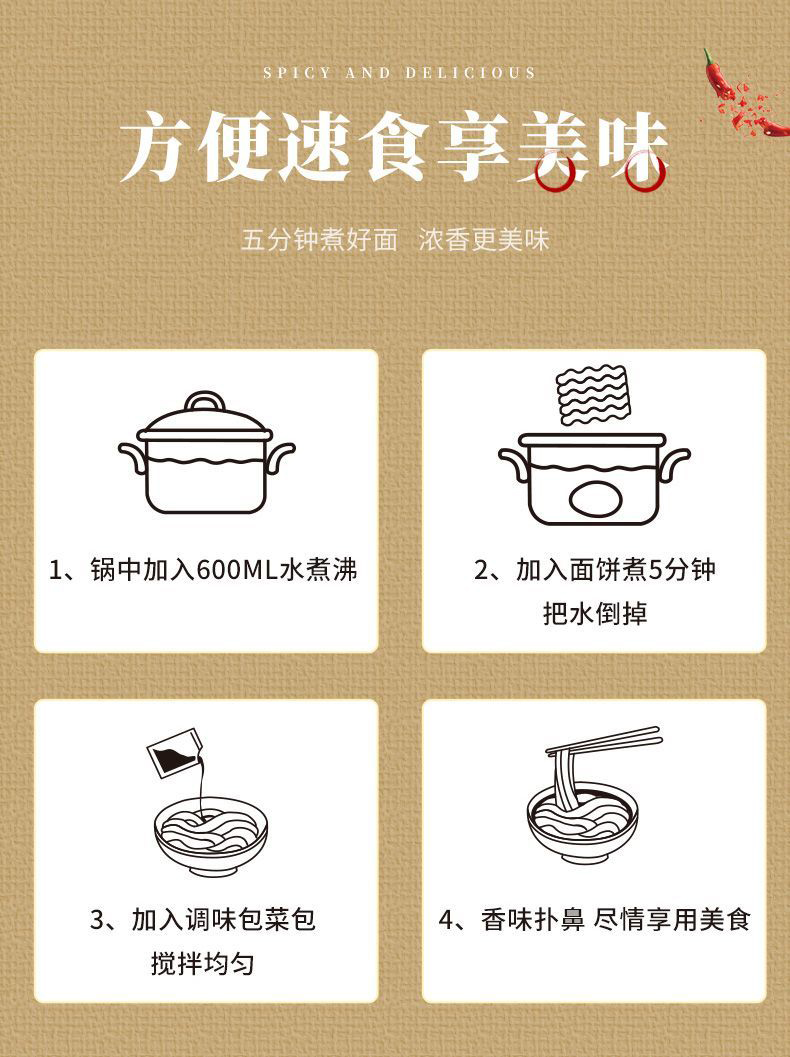 SPICY AND DELICIOUS

方便速食享美味

五分钟煮好面 浓香更美味

1、锅中加入600ML水煮沸

2、加入面饼煮5分钟
把水倒掉

3、加入调味包菜包
搅拌均匀

4、香味扑鼻 尽情享用美食