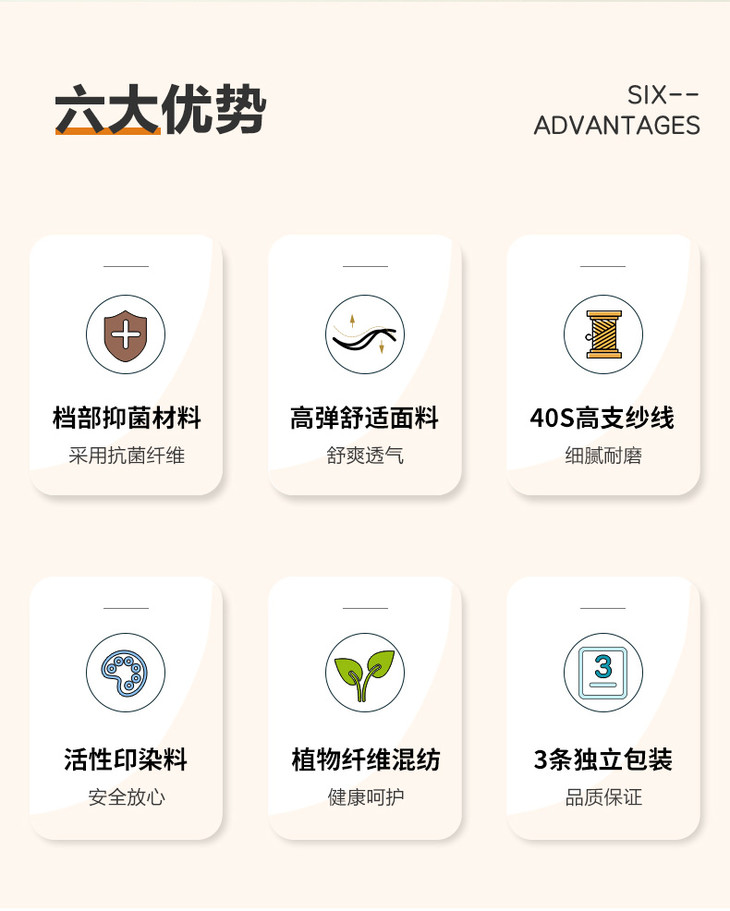 六大优势

SIX--
ADVANTAGES

档部抑菌材料

采用抗菌纤维

高弹舒适面料

舒爽透气

40S高支纱线

细腻耐磨

活性印染料

安全放心

植物纤维混纺

健康呵护

3

3条独立包装

品质保证