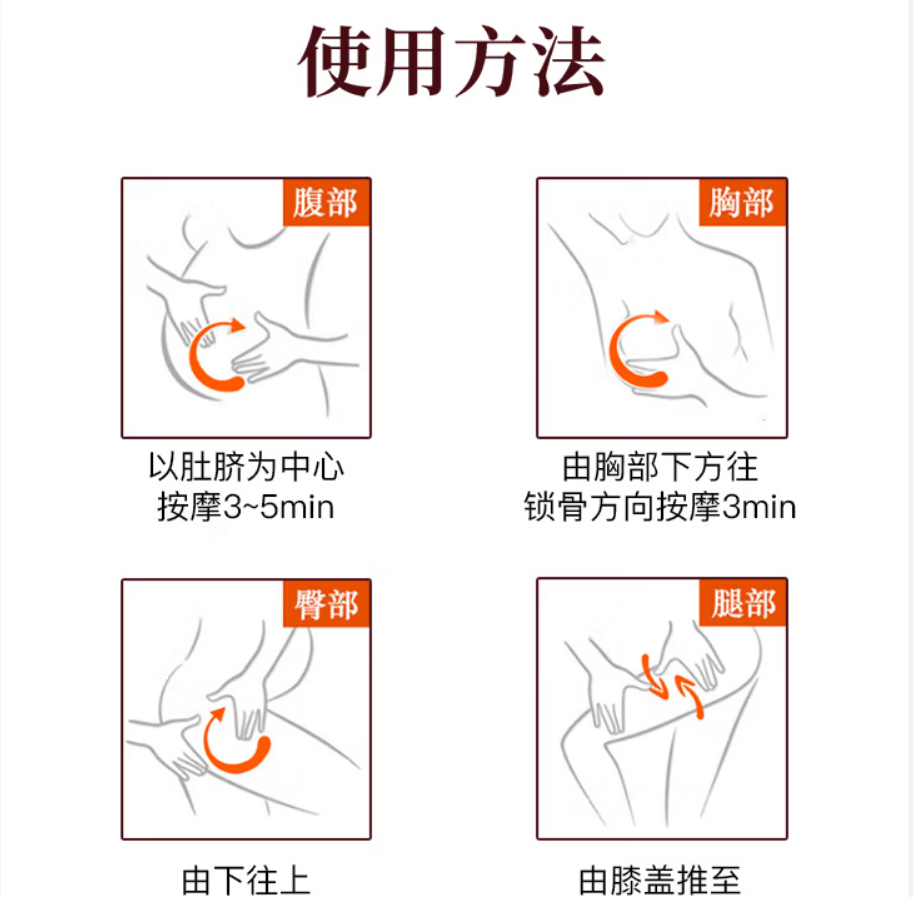 使用方法

腹部

以肚脐为中心
按摩3~5min

胸部

由胸部下方往
锁骨方向按摩3min

臀部

由下往上

腿部

由膝盖推至