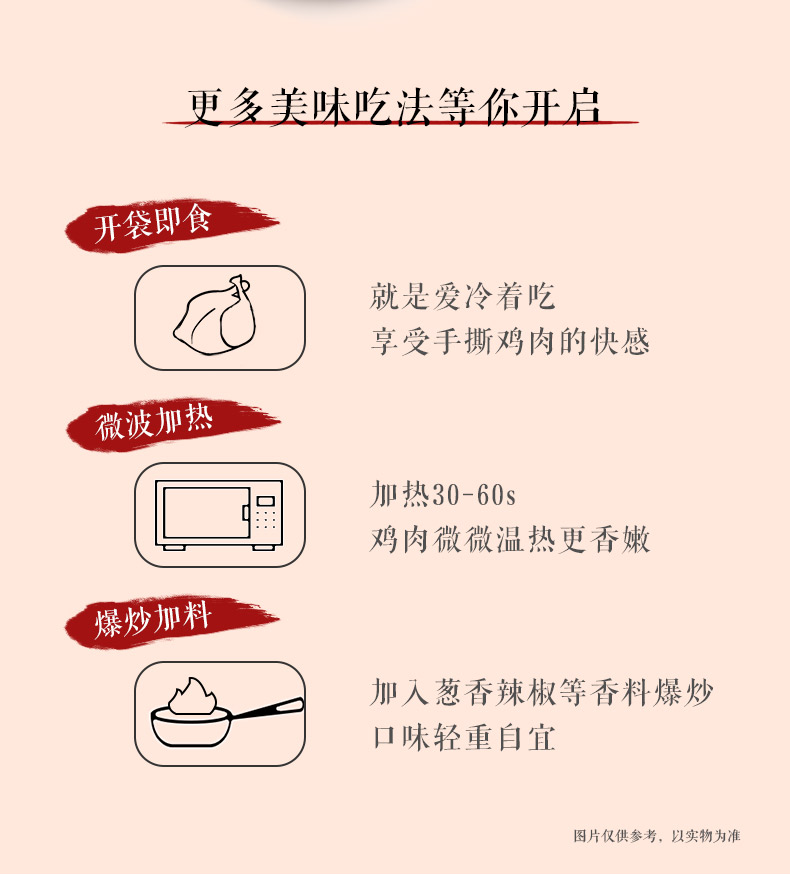 更多美味吃法等你开启

开袋即食

就是爱冷着吃
享受手撕鸡肉的快感

微波加热

加热30-60s
鸡肉微微温热更香嫩

爆炒加料

加入葱香辣椒等香料爆炒
口味轻重自宜

图片仅供参考，以实物为准