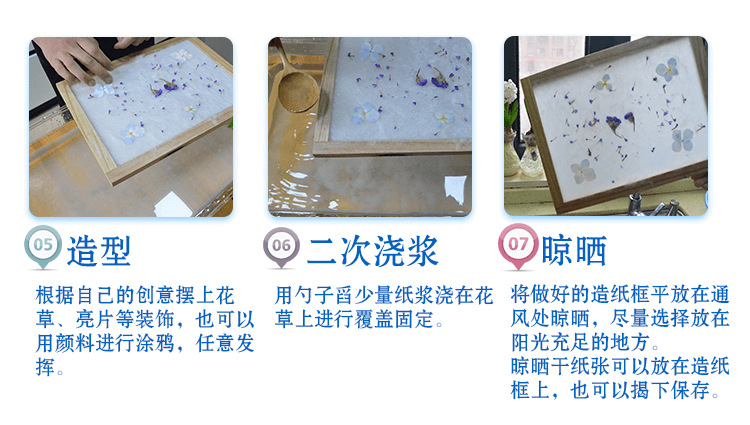 05 造型

根据自己的创意摆上花草、亮片等装饰，也可以用颜料进行涂鸦，任意发挥。

06 二次浇浆

用勺子舀少量纸浆浇在花草上进行覆盖固定。

07 晾晒

将做好的造纸框平放在通风处晾晒，尽量选择放在阳光充足的地方。
晾晒干纸张可以放在造纸框上，也可以揭下保存。