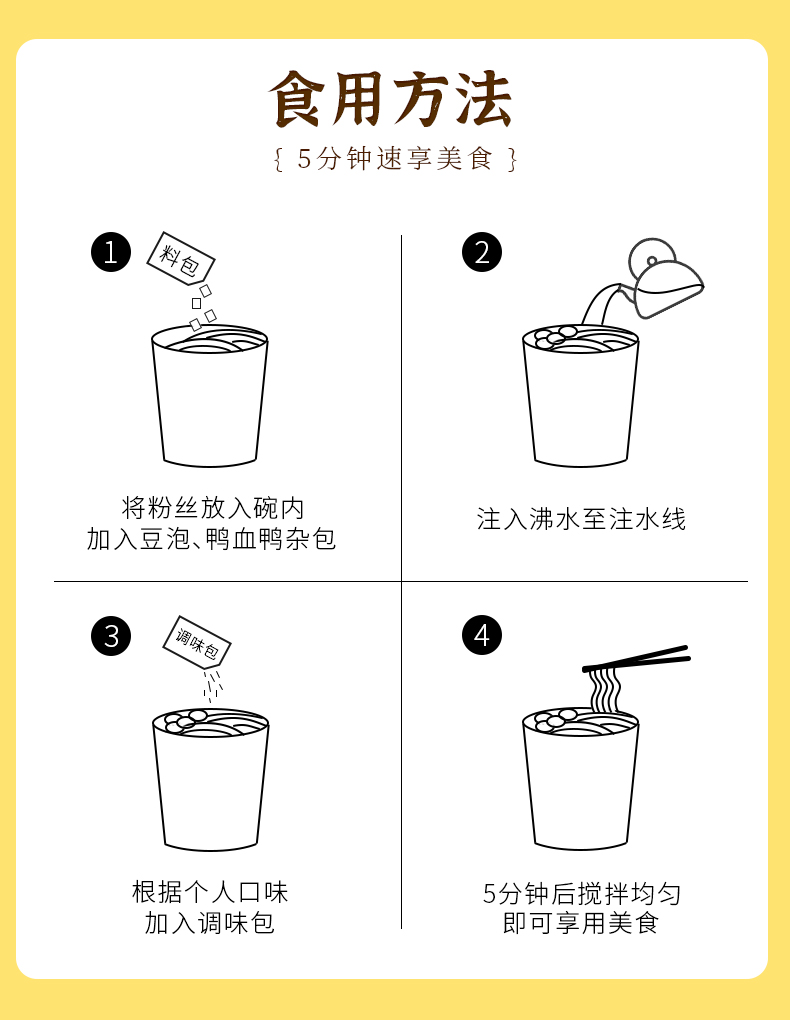 食用方法

{ 5分钟速享美食 }

1

料包

将粉丝放入碗内
加入豆泡、鸭血鸭杂包

2

注入沸水至注水线

3

调味包

根据个人口味
加入调味包

4

5分钟后搅拌均匀
即可享用美食