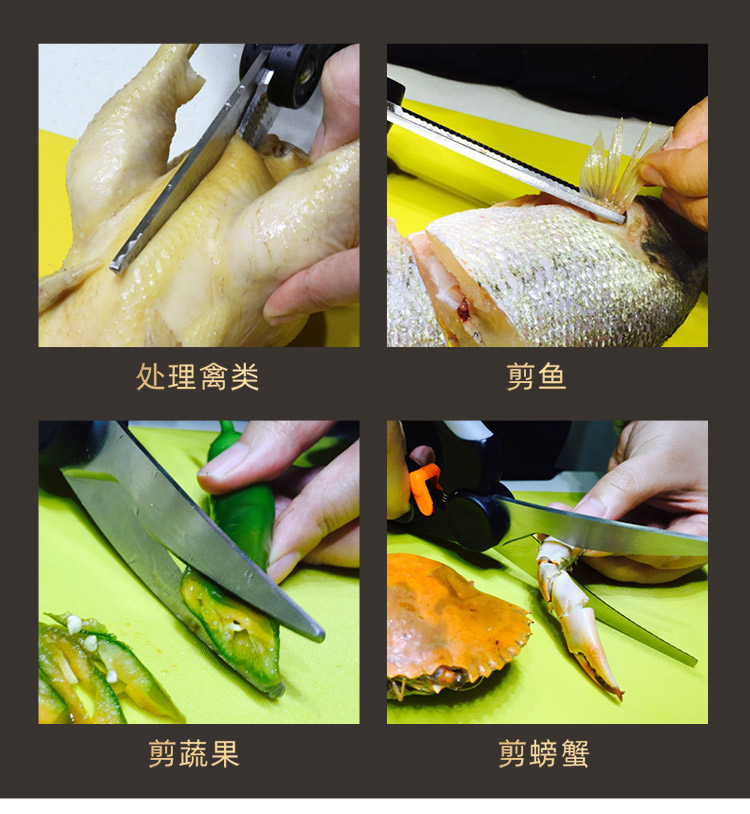 处理禽类

剪鱼

剪蔬果

剪螃蟹