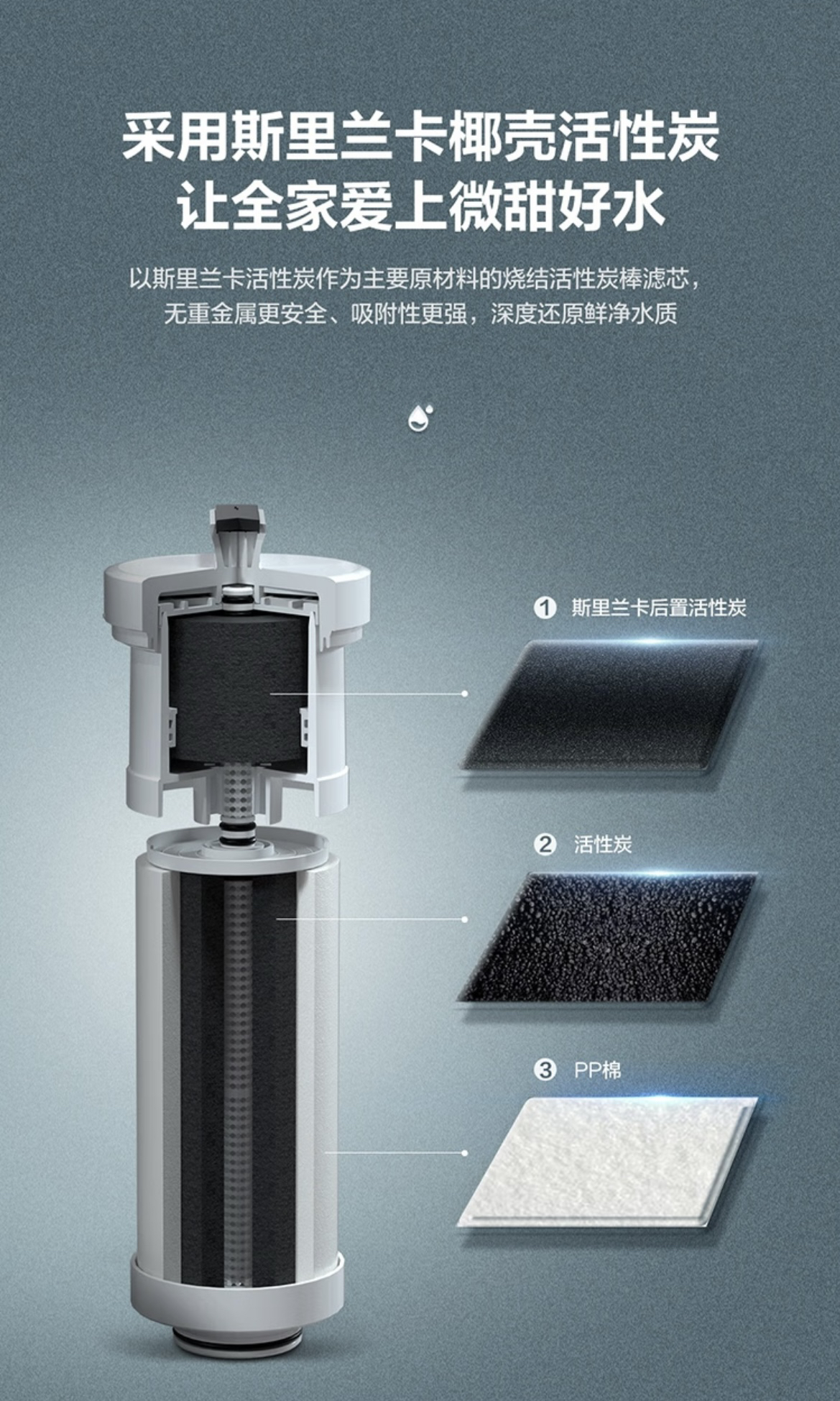 采用斯里兰卡椰壳活性炭
让全家爱上微甜好水

以斯里兰卡活性炭作为主要原材料的烧结活性炭棒滤芯，
无重金属更安全、吸附性更强，深度还原鲜净水质

1 斯里兰卡后置活性炭

2 活性炭

3 PP棉