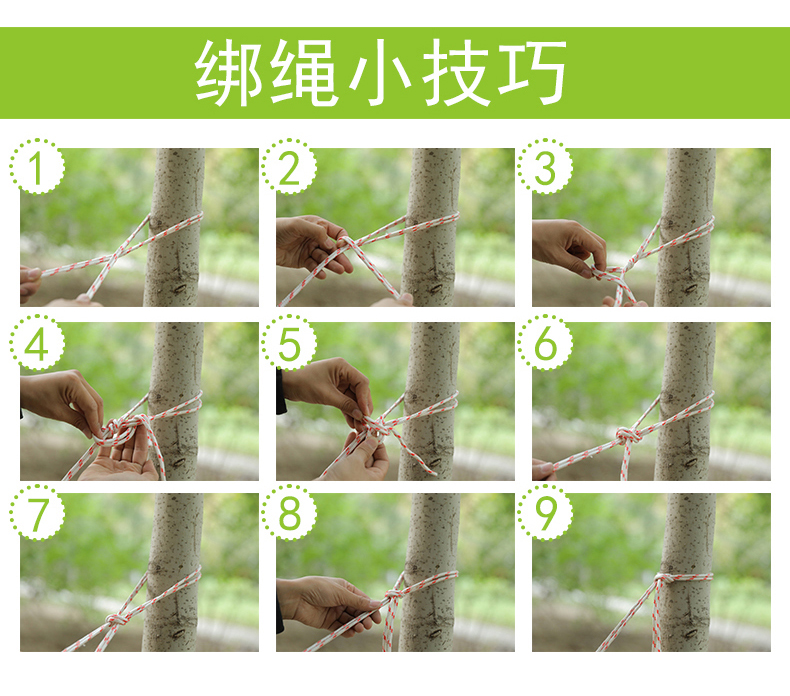 绑绳小技巧

1

2

3

4

5

6

7

8

9