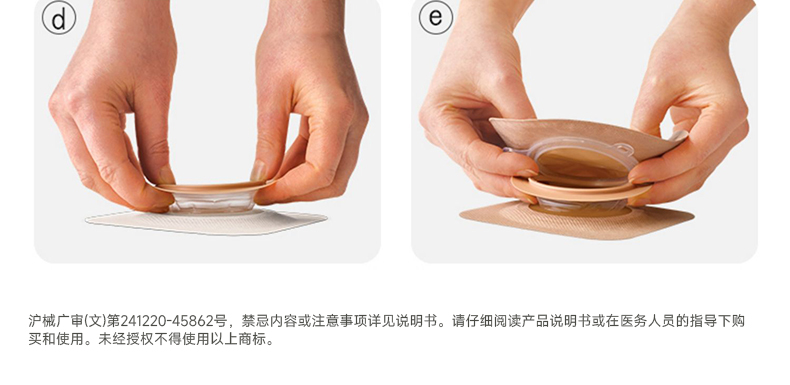 d

e

沪械广审(文)第241220-45862号，禁忌内容或注意事项详见说明书。请仔细阅读产品说明书或在医务人员的指导下购买和使用。未经授权不得使用以上商标。