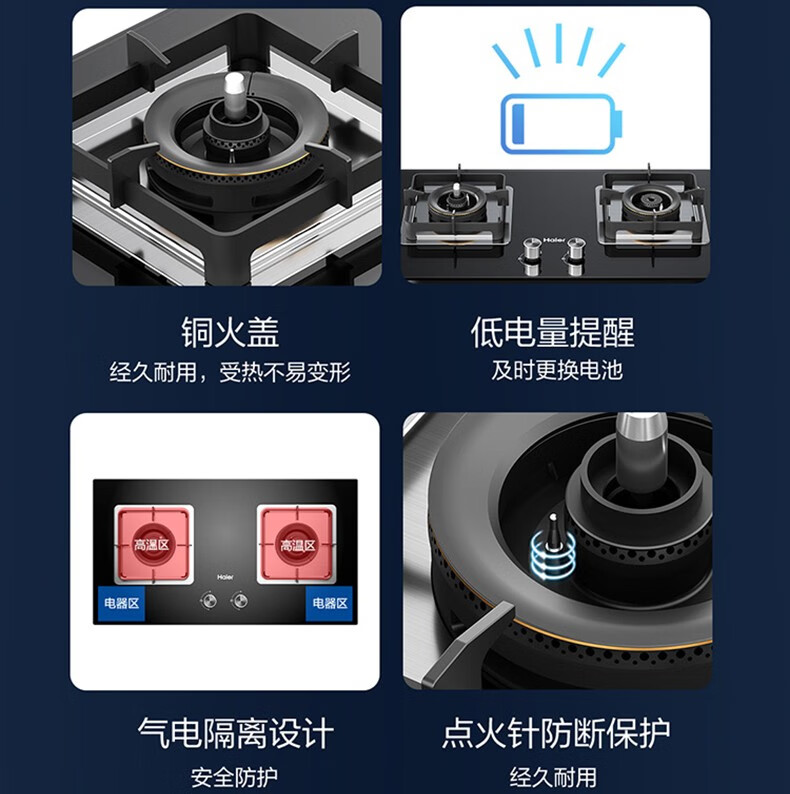 Haier

铜火盖
经久耐用，受热不易变形

低电量提醒
及时更换电池

高温区
高温区
Haier
电器区
电器区

气电隔离设计
安全防护

点火针防断保护
经久耐用