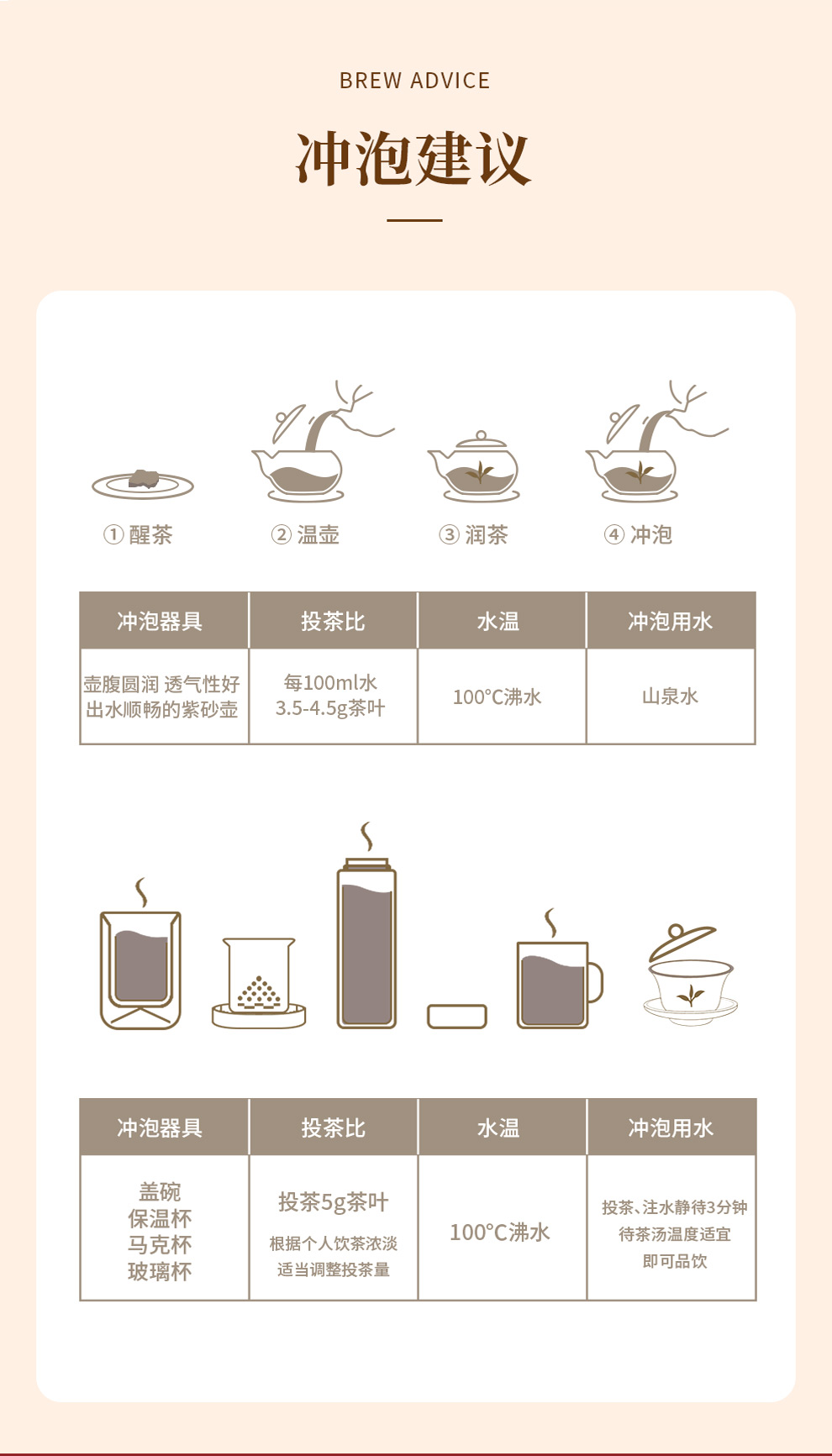 BREW ADVICE

冲泡建议

① 醒茶 ② 温壶 ③ 润茶 ④ 冲泡

| 冲泡器具 | 投茶比 | 水温 | 冲泡用水 |
|---|---|---|---|
| 壶腹圆润 透气性好 出水顺畅的紫砂壶 | 每100ml水 3.5-4.5g茶叶 | 100°C沸水 | 山泉水 |

| 冲泡器具 | 投茶比 | 水温 | 冲泡用水 |
|---|---|---|---|
| 盖碗 保温杯 马克杯 玻璃杯 | 投茶5g茶叶 根据个人饮茶浓淡 适当调整投茶量 | 100°C沸水 | 投茶、注水静待3分钟 待茶汤温度适宜 即可品饮 |