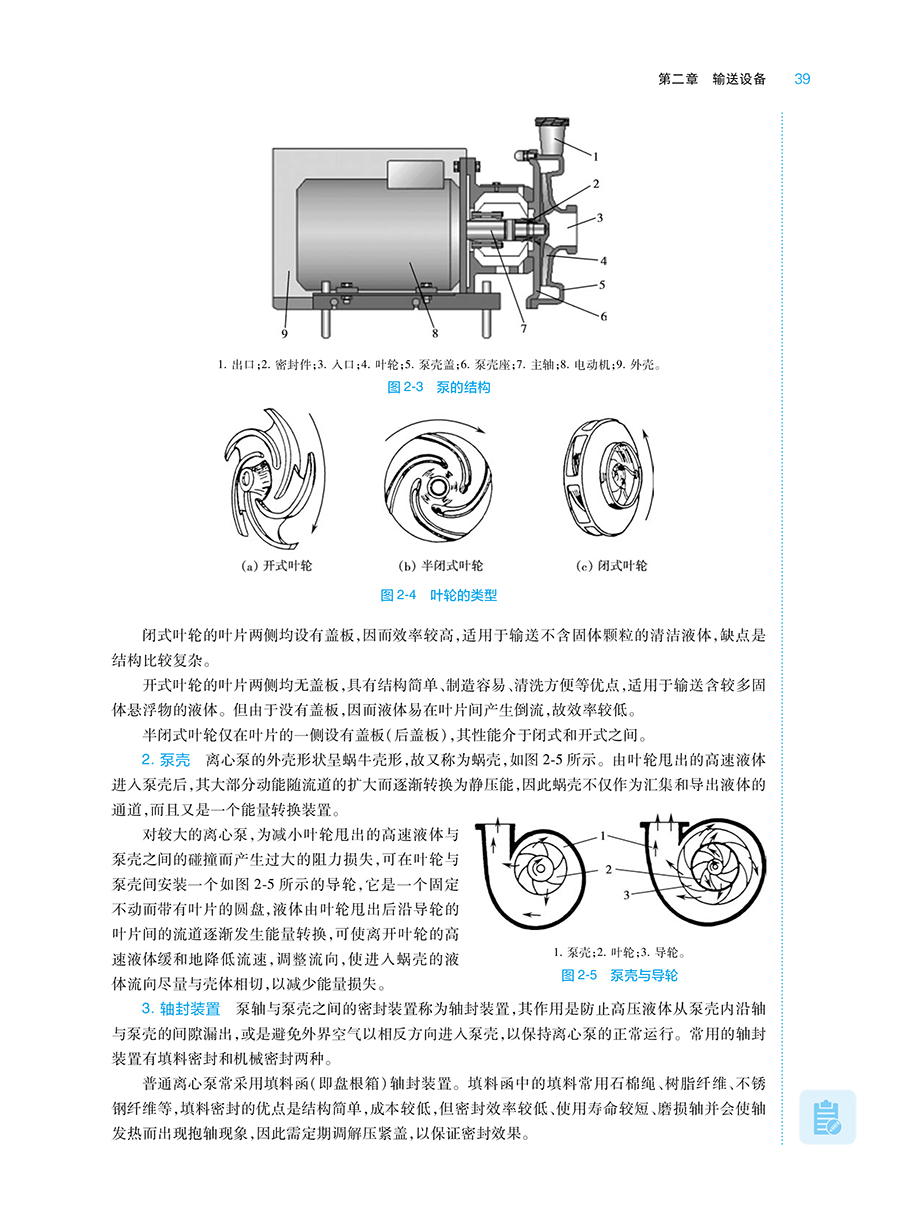 第二章　输送设备　39

1
2
3
4
5
6
7
8
9

1. 出口；2. 密封件；3. 入口；4. 叶轮；5. 泵壳盖；6. 泵壳座；7. 主轴；8. 电动机；9. 外壳。

图 2-3　泵的结构

(a) 开式叶轮　　(b) 半闭式叶轮　　(c) 闭式叶轮

图 2-4　叶轮的类型

闭式叶轮的叶片两侧均设有盖板，因而效率较高，适用于输送不含固体颗粒的清洁液体，缺点是结构比较复杂。

开式叶轮的叶片两侧均无盖板，具有结构简单、制造容易、清洗方便等优点，适用于输送含较多固体悬浮物的液体。但由于没有盖板，因而液体易在叶片间产生倒流，故效率较低。

半闭式叶轮仅在叶片的一侧设有盖板（后盖板），其性能介于闭式和开式之间。

2. 泵壳　离心泵的外壳形状呈蜗牛壳形，故又称为蜗壳，如图 2-5 所示。由叶轮甩出的高速液体进入泵壳后，其大部分动能随流道的扩大而逐渐转换为静压能，因此蜗壳不仅作为汇集和导出液体的通道，而且又是一个能量转换装置。

对较大的离心泵，为减小叶轮甩出的高速液体与泵壳之间的碰撞而产生过大的阻力损失，可在叶轮与泵壳间安装一个如图 2-5 所示的导轮，它是一个固定不动而带有叶片的圆盘，液体由叶轮甩出后沿导轮的叶片间的流道逐渐发生能量转换，可使离开叶轮的高速液体缓和地降低流速，调整流向，使进入蜗壳的液体流向尽量与壳体相切，以减少能量损失。

1
2
3

1. 泵壳；2. 叶轮；3. 导轮。

图 2-5　泵壳与导轮

3. 轴封装置　泵轴与泵壳之间的密封装置称为轴封装置，其作用是防止高压液体从泵壳内沿轴与泵壳的间隙漏出，或是避免外界空气以相反方向进入泵壳，以保持离心泵的正常运行。常用的轴封装置有填料密封和机械密封两种。

普通离心泵常采用填料函（即盘根箱）轴封装置。填料函中的填料常用石棉绳、树脂纤维、不锈钢纤维等，填料密封的优点是结构简单，成本较低，但密封效率较低、使用寿命较短、磨损轴并会使轴发热而出现抱轴现象，因此需定期调解压紧盖，以保证密封效果。